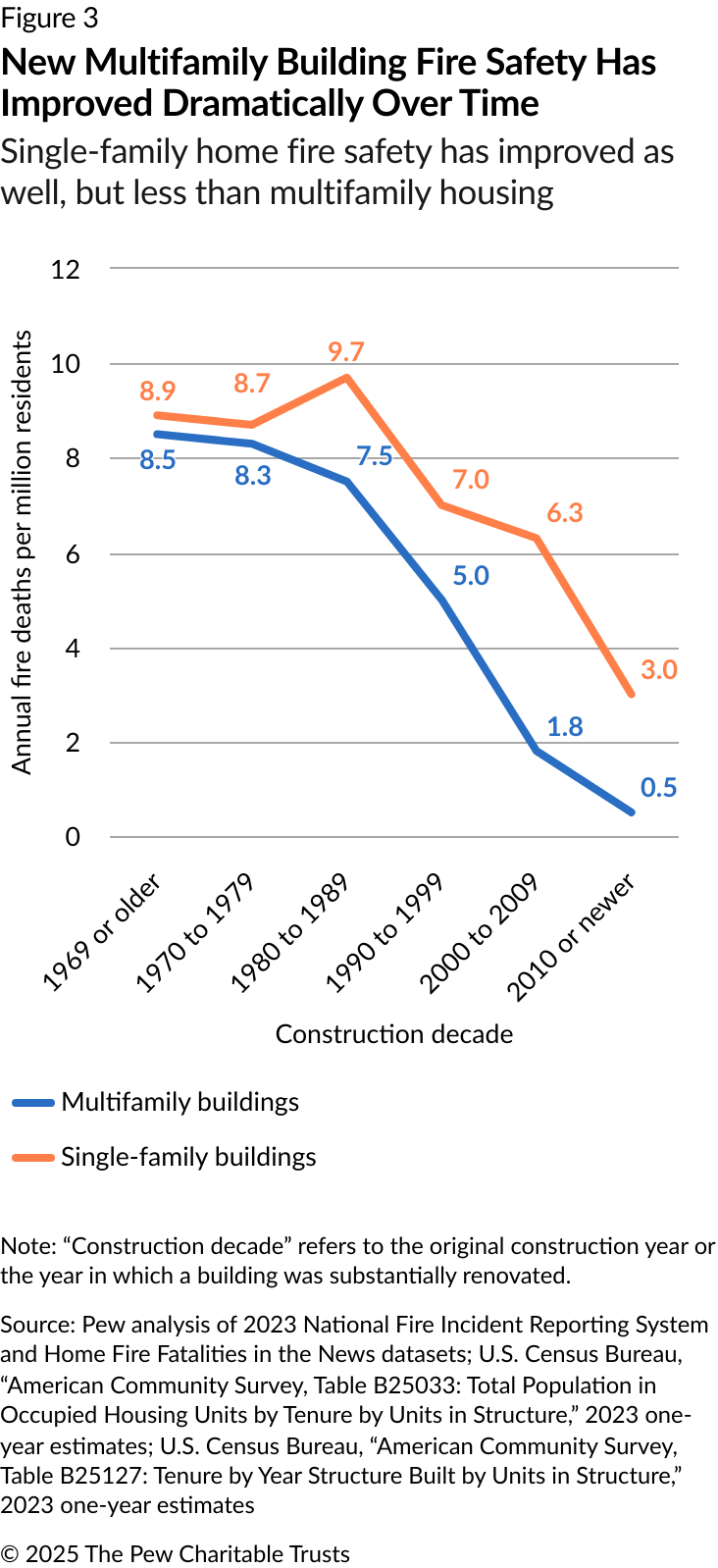 Figure 3

New Multifamily Building Fire Safety Has Improved Dramatically Over Time

Single-family home fire safety has improved as well, but less than multifamily housing

Annual fire deaths per million residents

12
10
8
6
4
2
0

8.9
8.7
9.7
7.0
6.3
3.0

8.5
8.3
7.5
5.0
1.8
0.5

1969 or older
1970 to 1979
1980 to 1989
1990 to 1999
2000 to 2009
2010 or newer

Construction decade

Multifamily buildings

Single-family buildings

Note: “Construction decade” refers to the original construction year or the year in which a building was substantially renovated.

Source: Pew analysis of 2023 National Fire Incident Reporting System and Home Fire Fatalities in the News datasets; U.S. Census Bureau, “American Community Survey, Table B25033: Total Population in Occupied Housing Units by Tenure by Units in Structure,” 2023 one-year estimates; U.S. Census Bureau, “American Community Survey, Table B25127: Tenure by Year Structure Built by Units in Structure,” 2023 one-year estimates

© 2025 The Pew Charitable Trusts