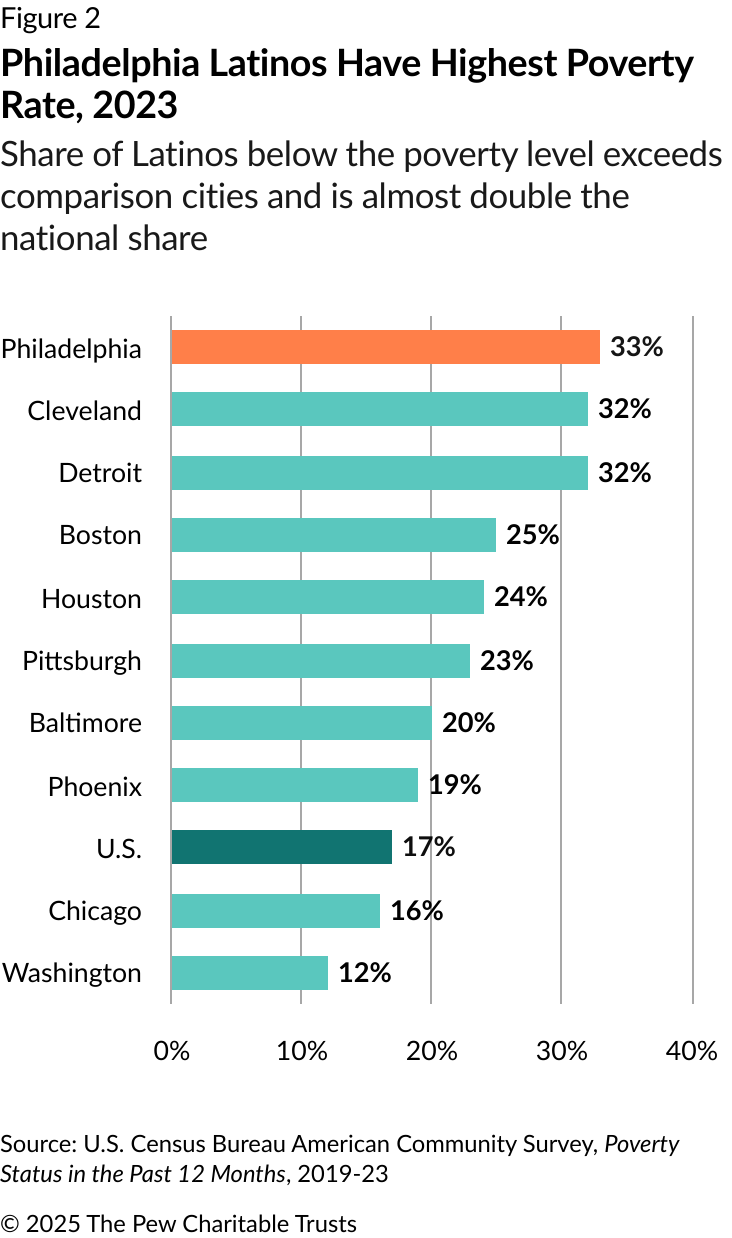 Figure 2

Philadelphia Latinos Have Highest Poverty Rate, 2023

Share of Latinos below the poverty level exceeds comparison cities and is almost double the national share

Philadelphia 33%
Cleveland 32%
Detroit 32%
Boston 25%
Houston 24%
Pittsburgh 23%
Baltimore 20%
Phoenix 19%
U.S. 17%
Chicago 16%
Washington 12%

0% 10% 20% 30% 40%

Source: U.S. Census Bureau American Community Survey, Poverty Status in the Past 12 Months, 2019-23

© 2025 The Pew Charitable Trusts