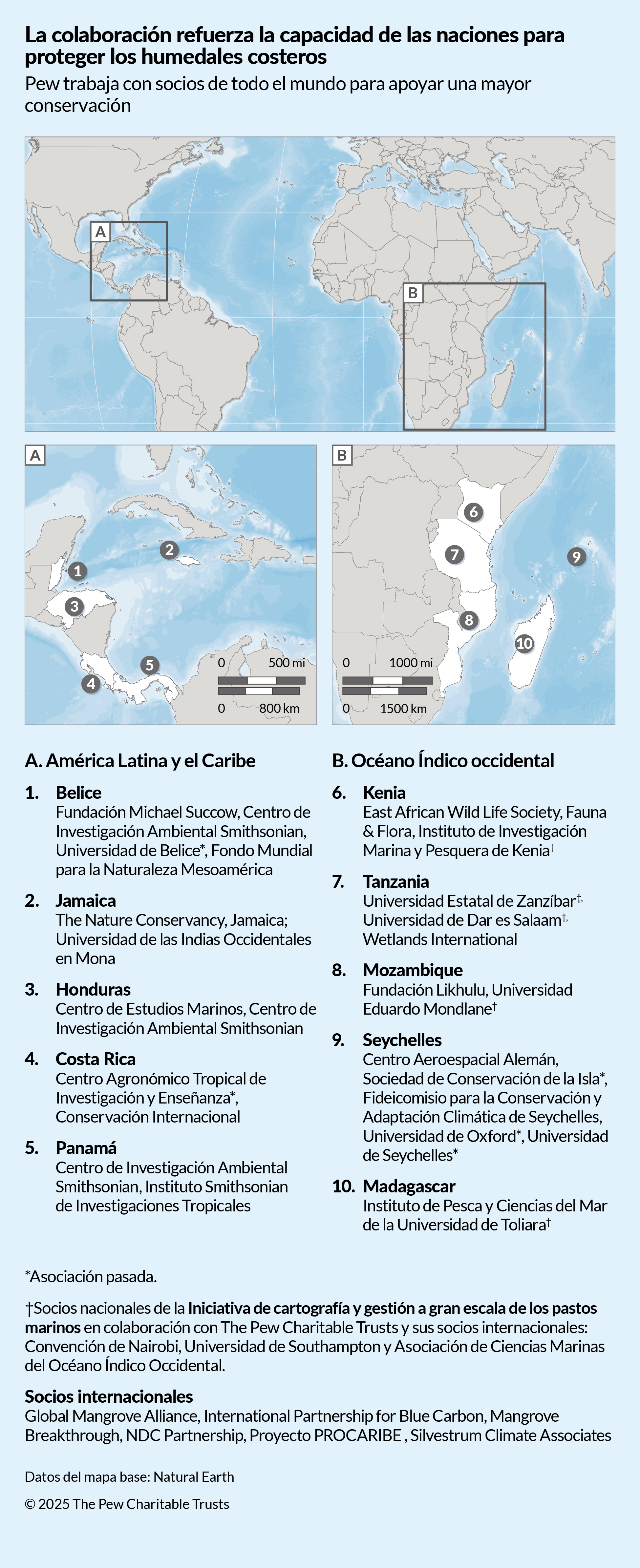 La colaboración refuerza la capacidad de las naciones para proteger los humedales costeros

Pew trabaja con socios de todo el mundo para apoyar una mayor conservación

A

B

A

1

2

3

4

5

0 500 mi

0 800 km

B

6

7

8

9

10

0 1000 mi

0 1500 km

A. América Latina y el Caribe

1. Belice
Fundación Michael Succow, Centro de Investigación Ambiental Smithsonian, Universidad de Belice*, Fondo Mundial para la Naturaleza Mesoamérica

2. Jamaica
The Nature Conservancy, Jamaica; Universidad de las Indias Occidentales en Mona

3. Honduras
Centro de Estudios Marinos, Centro de Investigación Ambiental Smithsonian

4. Costa Rica
Centro Agronómico Tropical de Investigación y Enseñanza*, Conservación Internacional

5. Panamá
Centro de Investigación Ambiental Smithsonian, Instituto Smithsonian de Investigaciones Tropicales

B. Océano Índico occidental

6. Kenia
East African Wild Life Society, Fauna & Flora, Instituto de Investigación Marina y Pesquera de Kenia†

7. Tanzania
Universidad Estatal de Zanzíbar†, Universidad de Dar es Salaam†, Wetlands International

8. Mozambique
Fundación Likhulu, Universidad Eduardo Mondlane†

9. Seychelles
Centro Aeroespacial Alemán, Sociedad de Conservación de la Isla*, Fideicomisio para la Conservación y Adaptación Climática de Seychelles, Universidad de Oxford*, Universidad de Seychelles*

10. Madagascar
Instituto de Pesca y Ciencias del Mar de la Universidad de Toliara†

*Asociación pasada.

†Socios nacionales de la Iniciativa de cartografía y gestión a gran escala de los pastos marinos en colaboración con The Pew Charitable Trusts y sus socios internacionales: Convención de Nairobi, Universidad de Southampton y Asociación de Ciencias Marinas del Océano Índico Occidental.

Socios internacionales
Global Mangrove Alliance, International Partnership for Blue Carbon, Mangrove Breakthrough, NDC Partnership, Proyecto PROCARIBE , Silvestrum Climate Associates

Datos del mapa base: Natural Earth

© 2025 The Pew Charitable Trusts