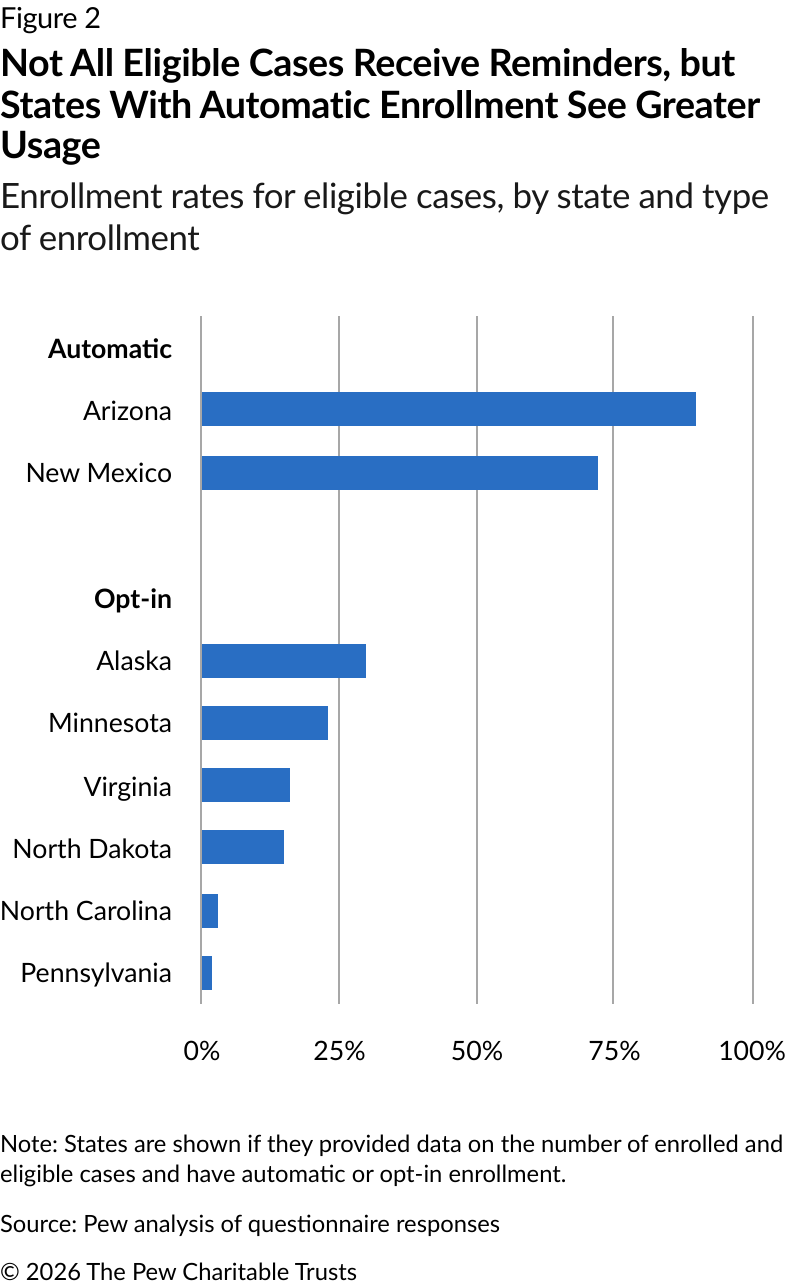 Figure 2

Not All Eligible Cases Receive Reminders, but States With Automatic Enrollment See Greater Usage

Enrollment rates for eligible cases, by state and type of enrollment

Automatic
Arizona
New Mexico

Opt-in
Alaska
Minnesota
Virginia
North Dakota
North Carolina
Pennsylvania

0% 25% 50% 75% 100%

Note: States are shown if they provided data on the number of enrolled and eligible cases and have automatic or opt-in enrollment.

Source: Pew analysis of questionnaire responses

© 2026 The Pew Charitable Trusts