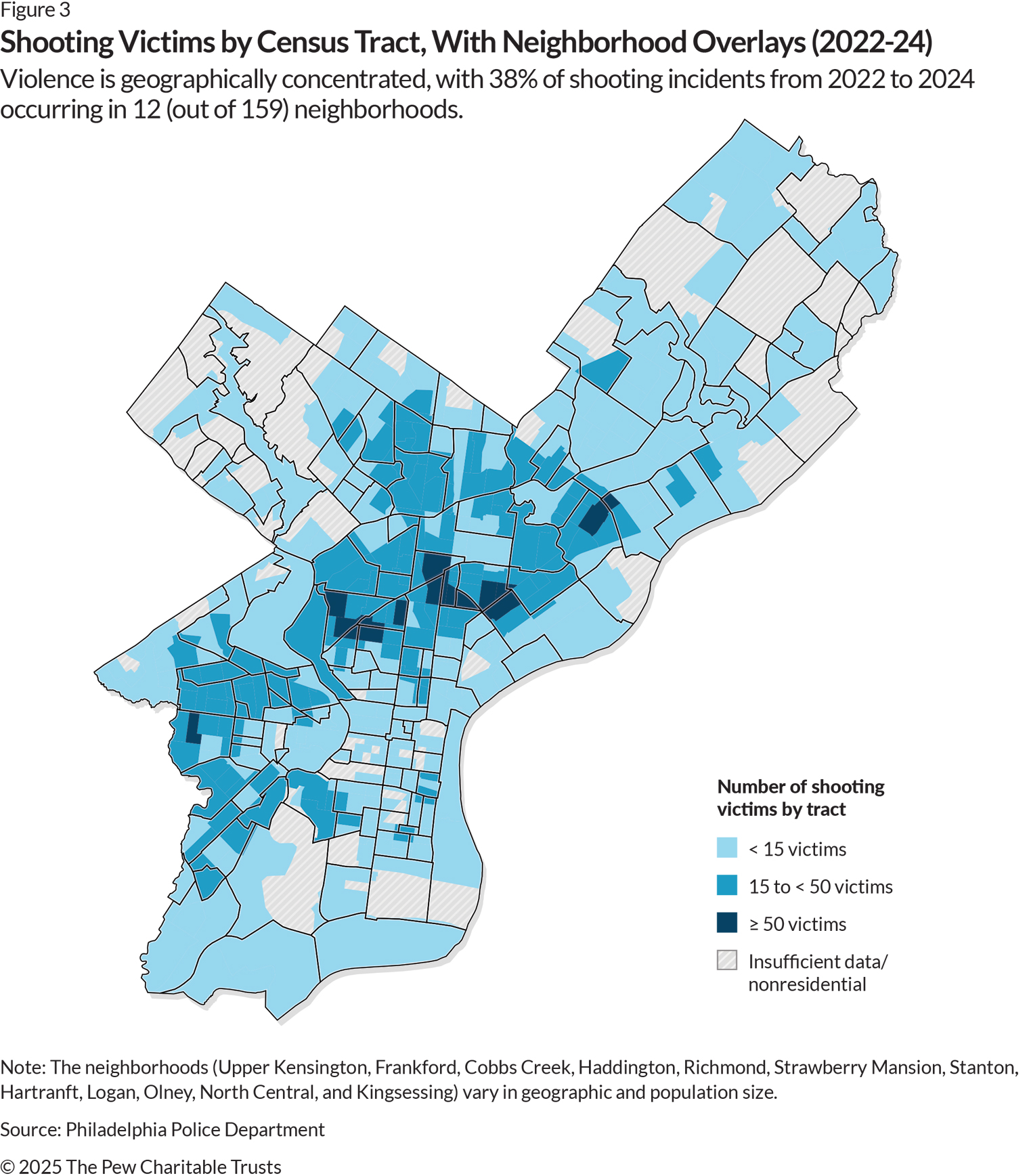 Figure 3

Shooting Victims by Census Tract, With Neighborhood Overlays (2022-24)

Violence is geographically concentrated, with 38% of shooting incidents from 2022 to 2024 occurring in 12 (out of 159) neighborhoods.

Number of shooting victims by tract

< 15 victims

15 to < 50 victims

≥ 50 victims

Insufficient data/ nonresidential

Note: The neighborhoods (Upper Kensington, Frankford, Cobbs Creek, Haddington, Richmond, Strawberry Mansion, Stanton, Hartranft, Logan, Olney, North Central, and Kingsessing) vary in geographic and population size.

Source: Philadelphia Police Department

© 2025 The Pew Charitable Trusts