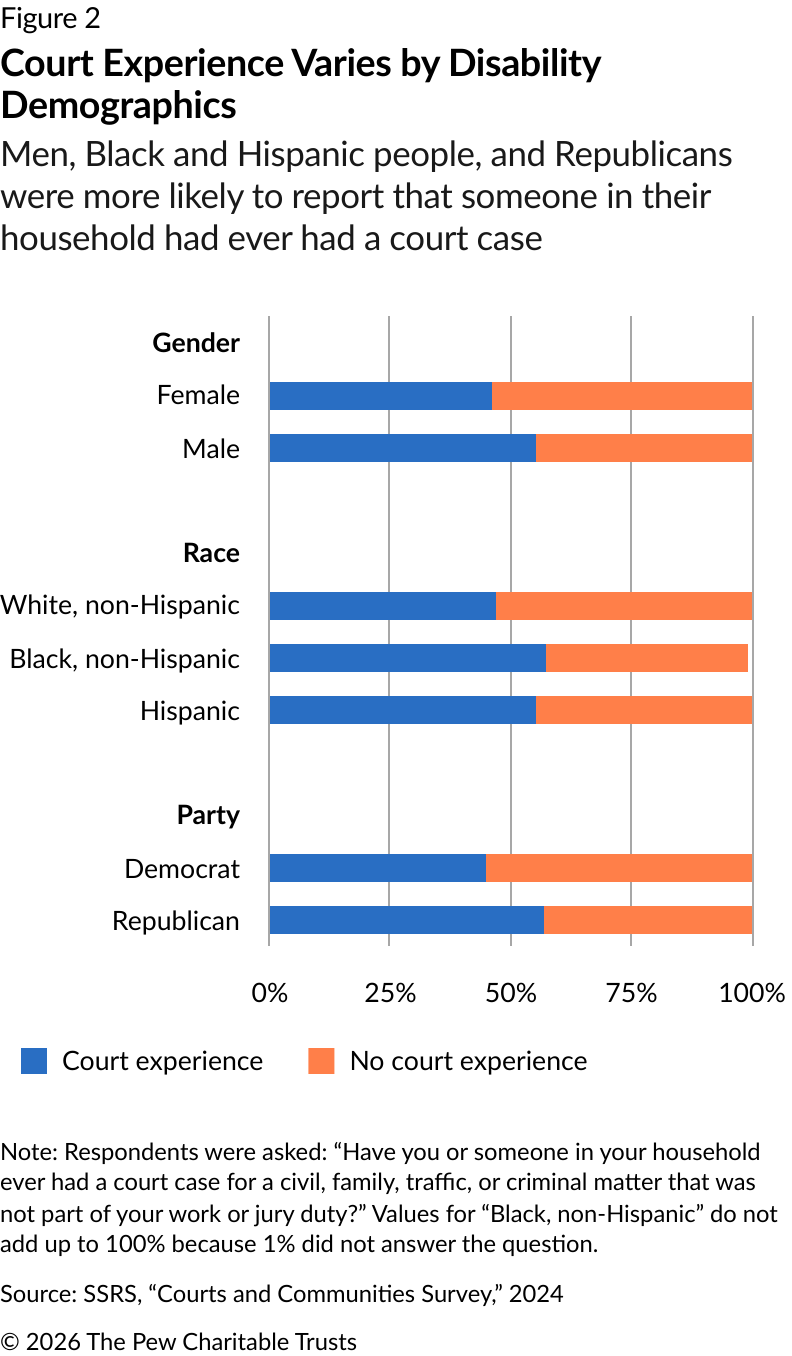 Figure 2

Court Experience Varies by Disability Demographics

Men, Black and Hispanic people, and Republicans were more likely to report that someone in their household had ever had a court case

Gender

Female

Male

Race

White, non-Hispanic

Black, non-Hispanic

Hispanic

Party

Democrat

Republican

0%
25%
50%
75%
100%

Court experience
No court experience

Note: Respondents were asked: “Have you or someone in your household ever had a court case for a civil, family, traffic, or criminal matter that was not part of your work or jury duty?” Values for “Black, non-Hispanic” do not add up to 100% because 1% did not answer the question.

Source: SSRS, “Courts and Communities Survey,” 2024

© 2026 The Pew Charitable Trusts