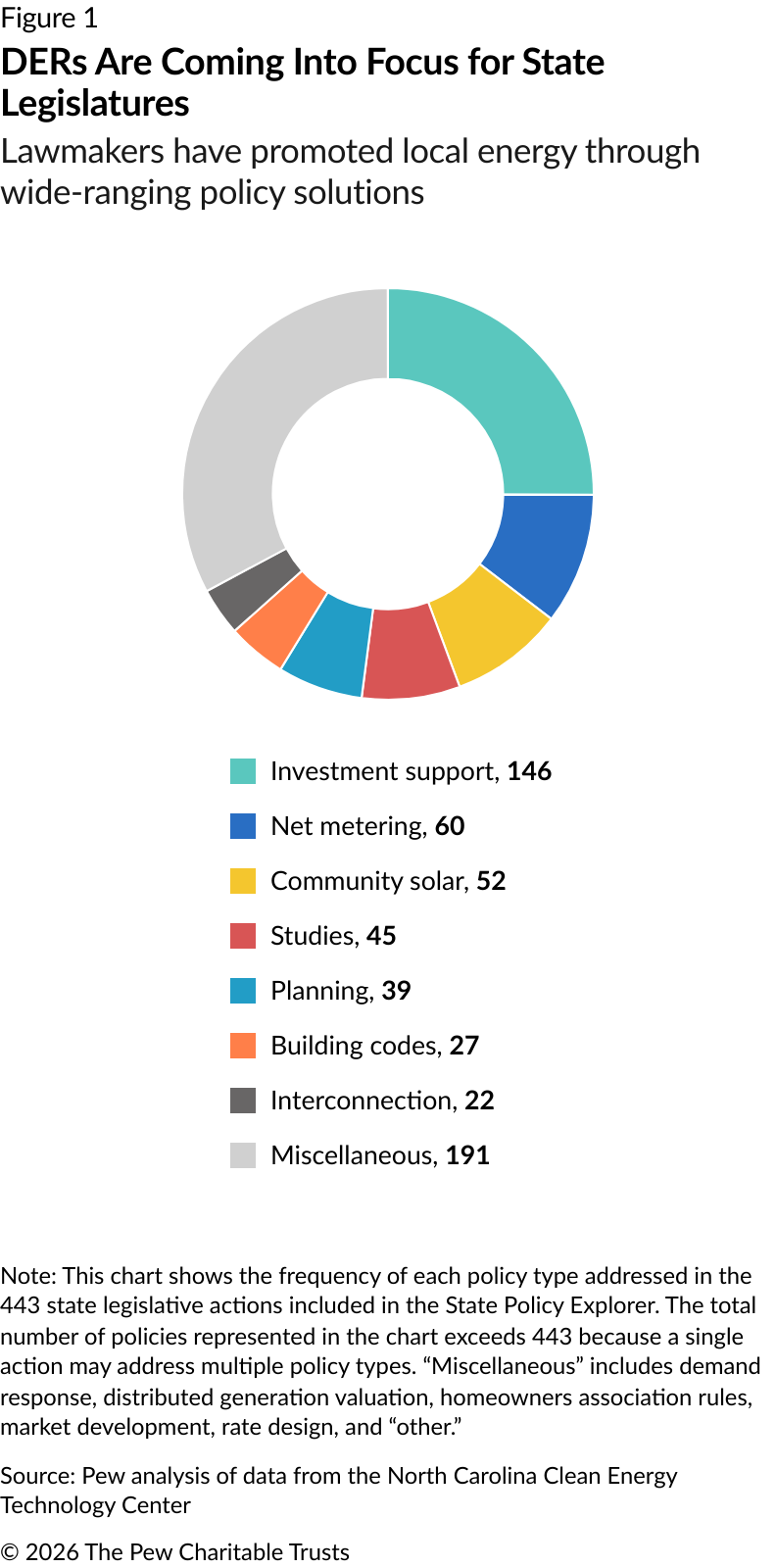 Figure 1

DERs Are Coming Into Focus for State Legislatures

Lawmakers have promoted local energy through wide-ranging policy solutions

Investment support, 146

Net metering, 60

Community solar, 52

Studies, 45

Planning, 39

Building codes, 27

Interconnection, 22

Miscellaneous, 191

Note: This chart shows the frequency of each policy type addressed in the 443 state legislative actions included in the State Policy Explorer. The total number of policies represented in the chart exceeds 443 because a single action may address multiple policy types. “Miscellaneous” includes demand response, distributed generation valuation, homeowners association rules, market development, rate design, and “other.”

Source: Pew analysis of data from the North Carolina Clean Energy Technology Center

© 2026 The Pew Charitable Trusts