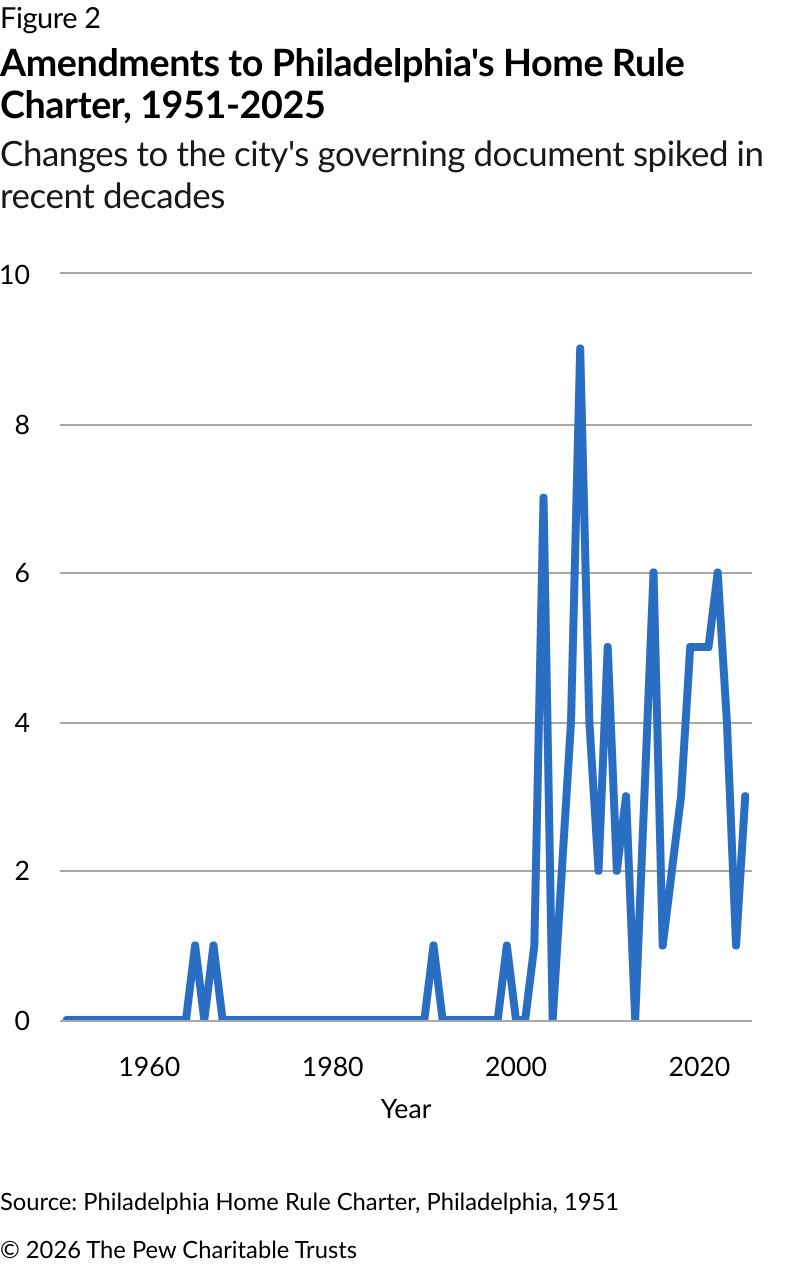 Figure 2

Amendments to Philadelphia's Home Rule Charter, 1951-2025

Changes to the city's governing document spiked in recent decades

10
8
6
4
2
0

1960
1980
2000
2020

Year

Source: Philadelphia Home Rule Charter, Philadelphia, 1951

© 2026 The Pew Charitable Trusts