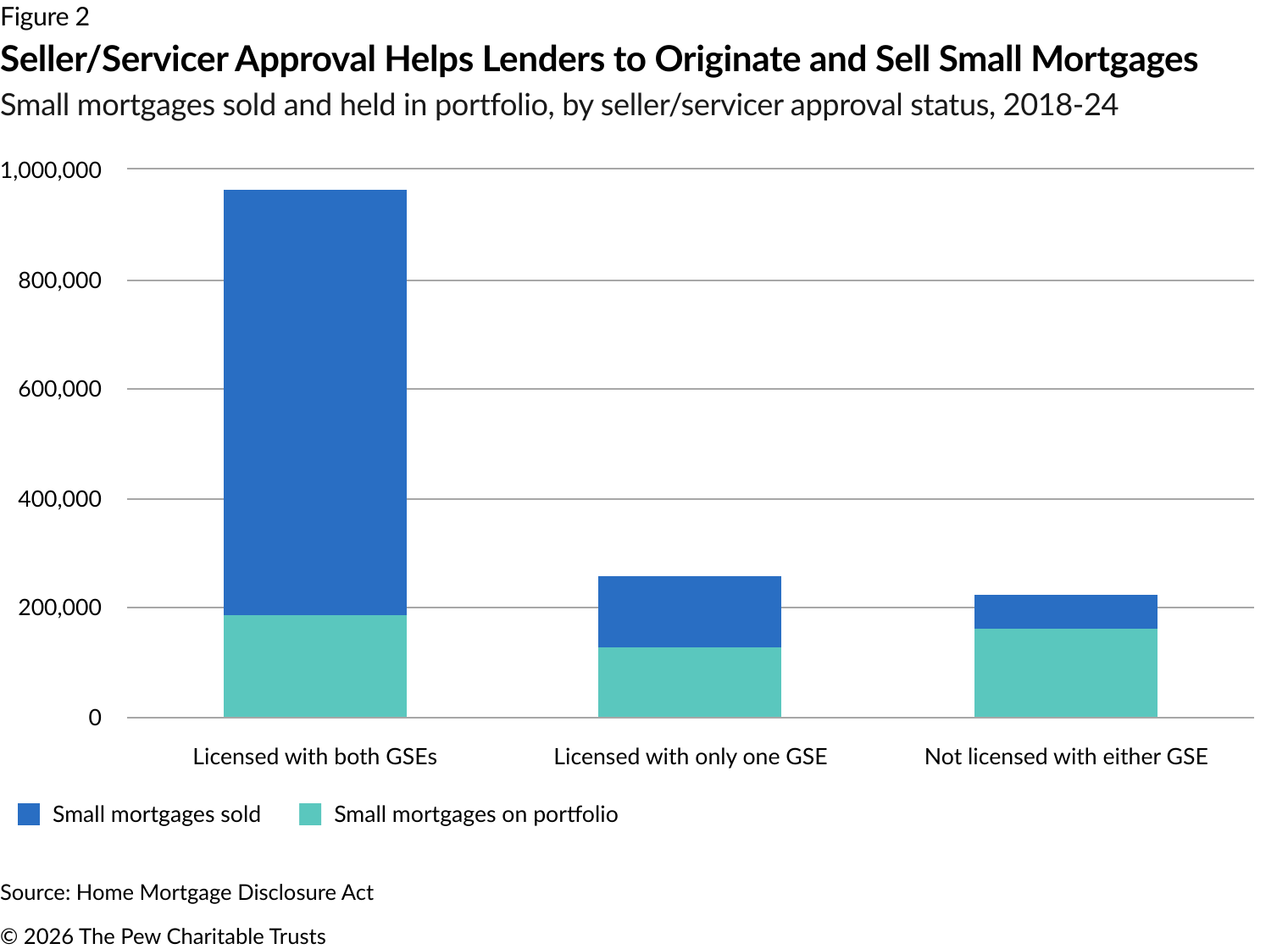 Figure 2

Seller/Servicer Approval Helps Lenders to Originate and Sell Small Mortgages

Small mortgages sold and held in portfolio, by seller/servicer approval status, 2018-24

1,000,000
800,000
600,000
400,000
200,000
0

Licensed with both GSEs
Licensed with only one GSE
Not licensed with either GSE

Small mortgages sold
Small mortgages on portfolio

Source: Home Mortgage Disclosure Act

© 2026 The Pew Charitable Trusts