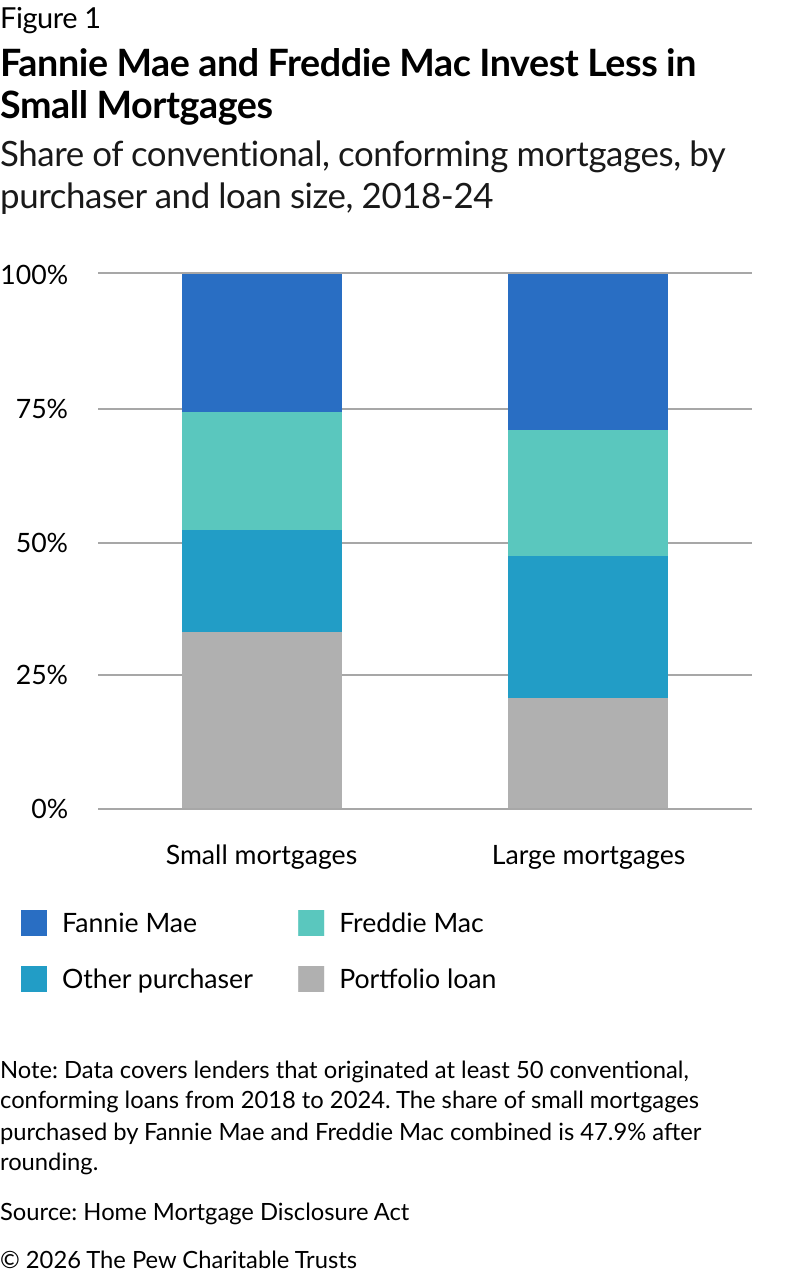 Figure 1

Fannie Mae and Freddie Mac Invest Less in Small Mortgages

Share of conventional, conforming mortgages, by purchaser and loan size, 2018-24

100%
75%
50%
25%
0%

Small mortgages
Large mortgages

Fannie Mae
Freddie Mac
Other purchaser
Portfolio loan

Note: Data covers lenders that originated at least 50 conventional, conforming loans from 2018 to 2024. The share of small mortgages purchased by Fannie Mae and Freddie Mac combined is 47.9% after rounding.

Source: Home Mortgage Disclosure Act

© 2026 The Pew Charitable Trusts