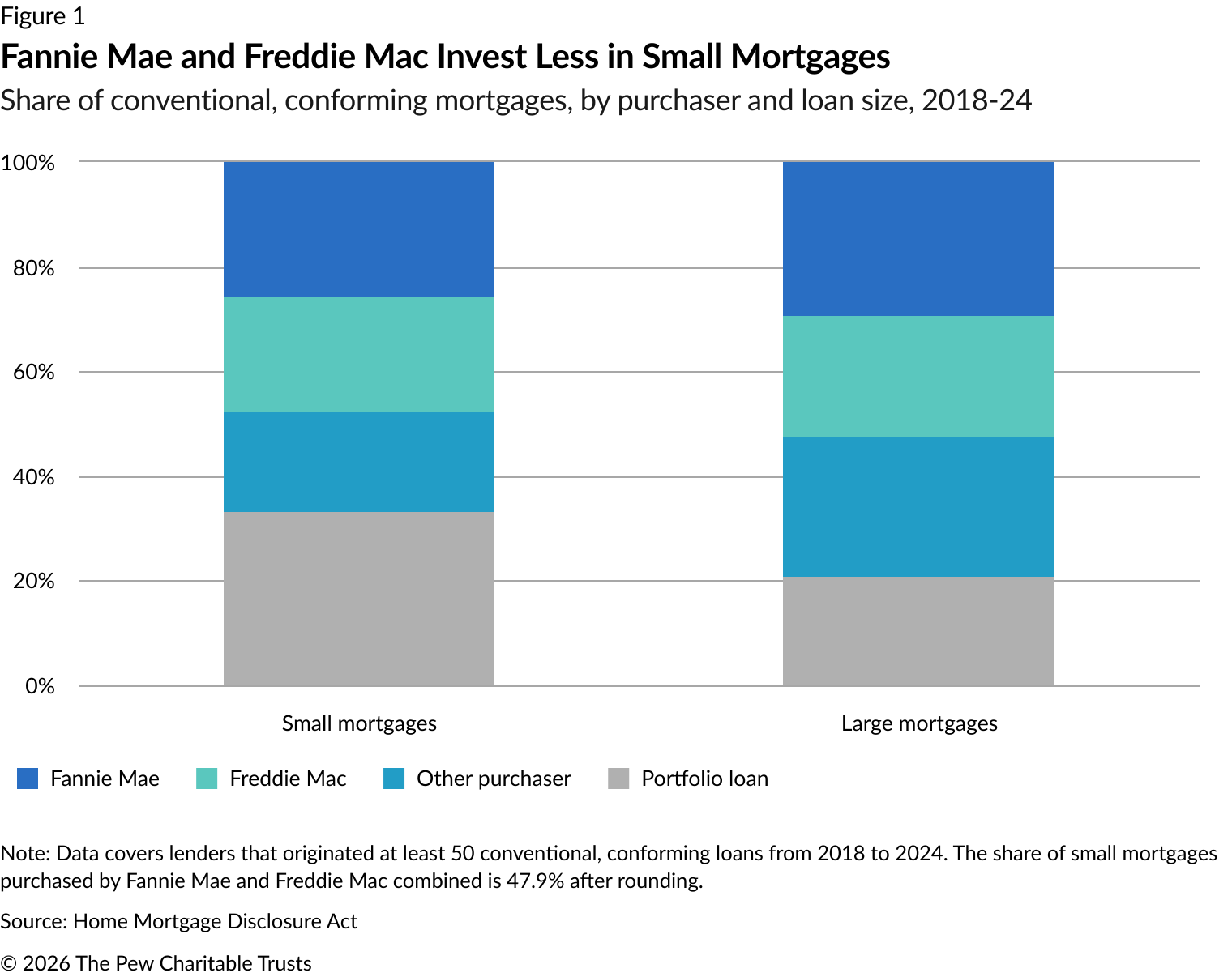 Figure 1

Fannie Mae and Freddie Mac Invest Less in Small Mortgages

Share of conventional, conforming mortgages, by purchaser and loan size, 2018-24

100%
80%
60%
40%
20%
0%

Small mortgages
Large mortgages

Fannie Mae
Freddie Mac
Other purchaser
Portfolio loan

Note: Data covers lenders that originated at least 50 conventional, conforming loans from 2018 to 2024. The share of small mortgages purchased by Fannie Mae and Freddie Mac combined is 47.9% after rounding.

Source: Home Mortgage Disclosure Act

© 2026 The Pew Charitable Trusts