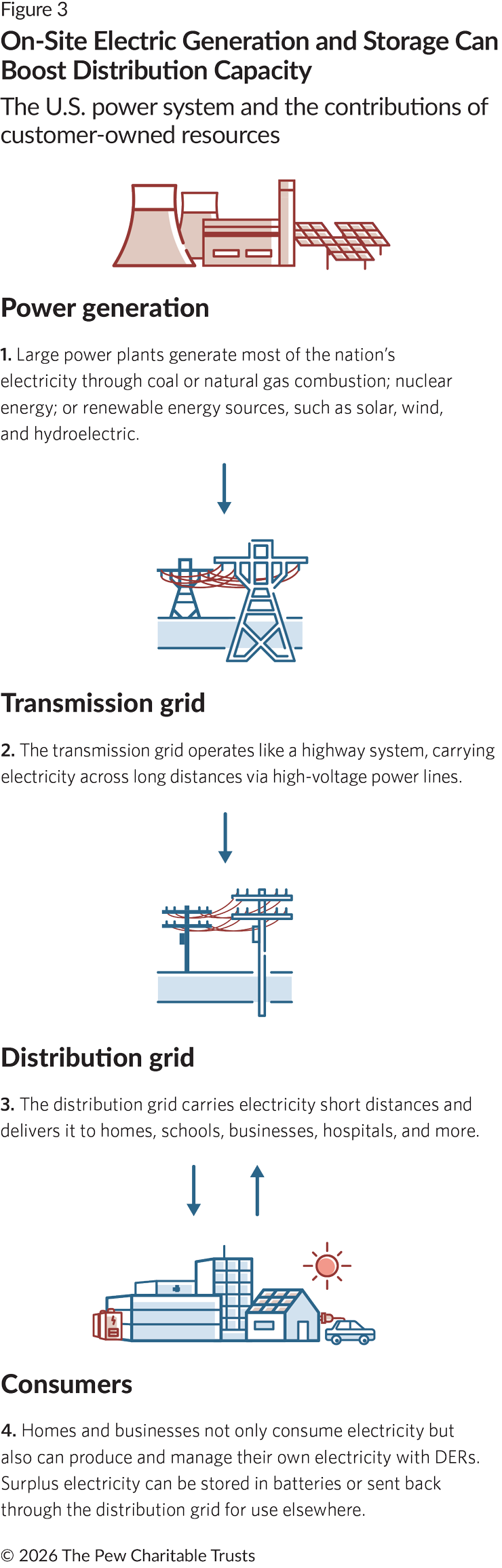 Figure 3

On-Site Electric Generation and Storage Can Boost Distribution Capacity

The U.S. power system and the contributions of customer-owned resources

Power generation

1. Large power plants generate most of the nation's electricity through coal or natural gas combustion; nuclear energy; or renewable energy sources, such as solar, wind, and hydroelectric.

Transmission grid

2. The transmission grid operates like a highway system, carrying electricity across long distances via high-voltage power lines.

Distribution grid

3. The distribution grid carries electricity short distances and delivers it to homes, schools, businesses, hospitals, and more.

Consumers

4. Homes and businesses not only consume electricity but also can produce and manage their own electricity with DERs. Surplus electricity can be stored in batteries or sent back through the distribution grid for use elsewhere.

© 2026 The Pew Charitable Trusts