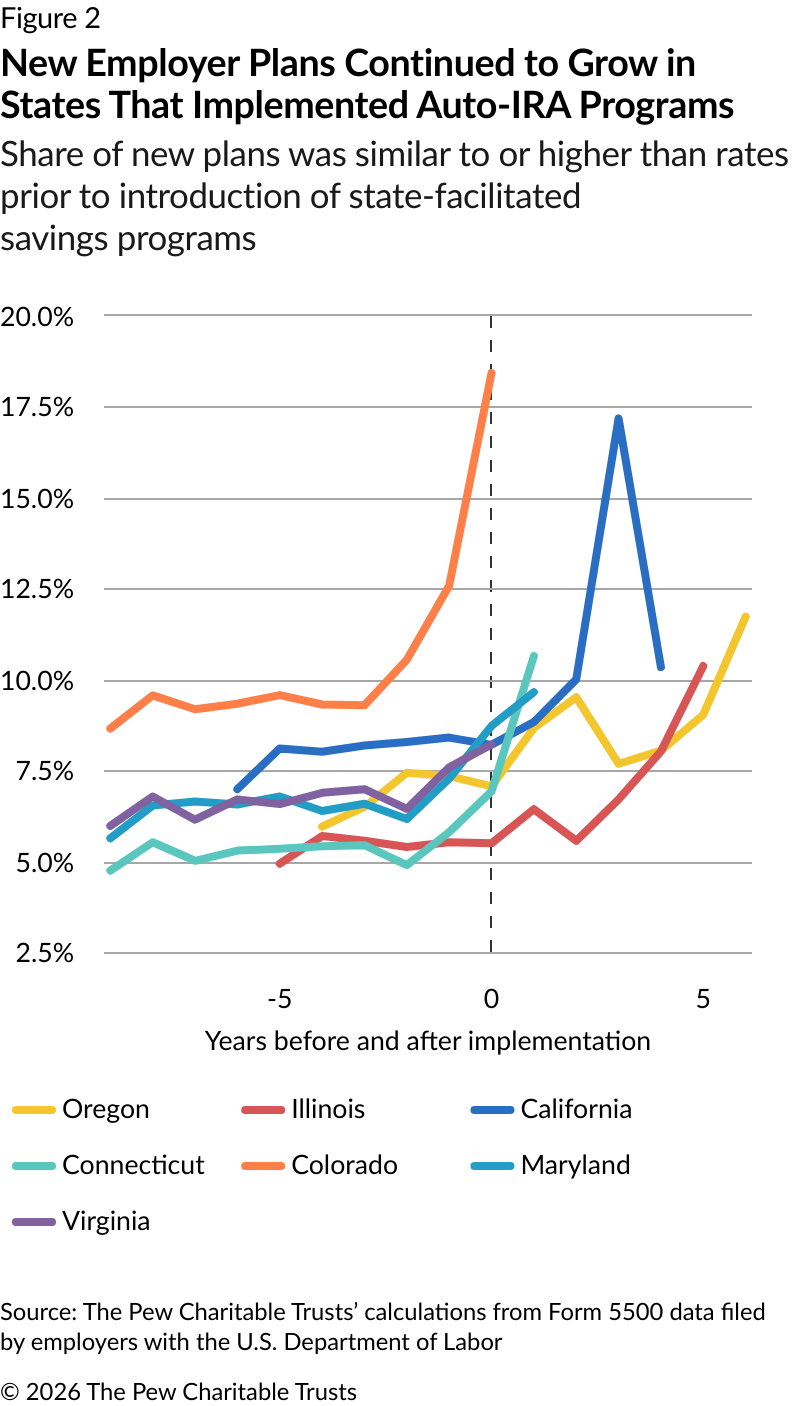 Figure 2

New Employer Plans Continued to Grow in States That Implemented Auto-IRA Programs

Share of new plans was similar to or higher than rates prior to introduction of state-facilitated savings programs

20.0%
17.5%
15.0%
12.5%
10.0%
7.5%
5.0%
2.5%

-5
0
5

Years before and after implementation

Oregon
Illinois
California
Connecticut
Colorado
Maryland
Virginia

Source: The Pew Charitable Trusts' calculations from Form 5500 data filed by employers with the U.S. Department of Labor

© 2026 The Pew Charitable Trusts