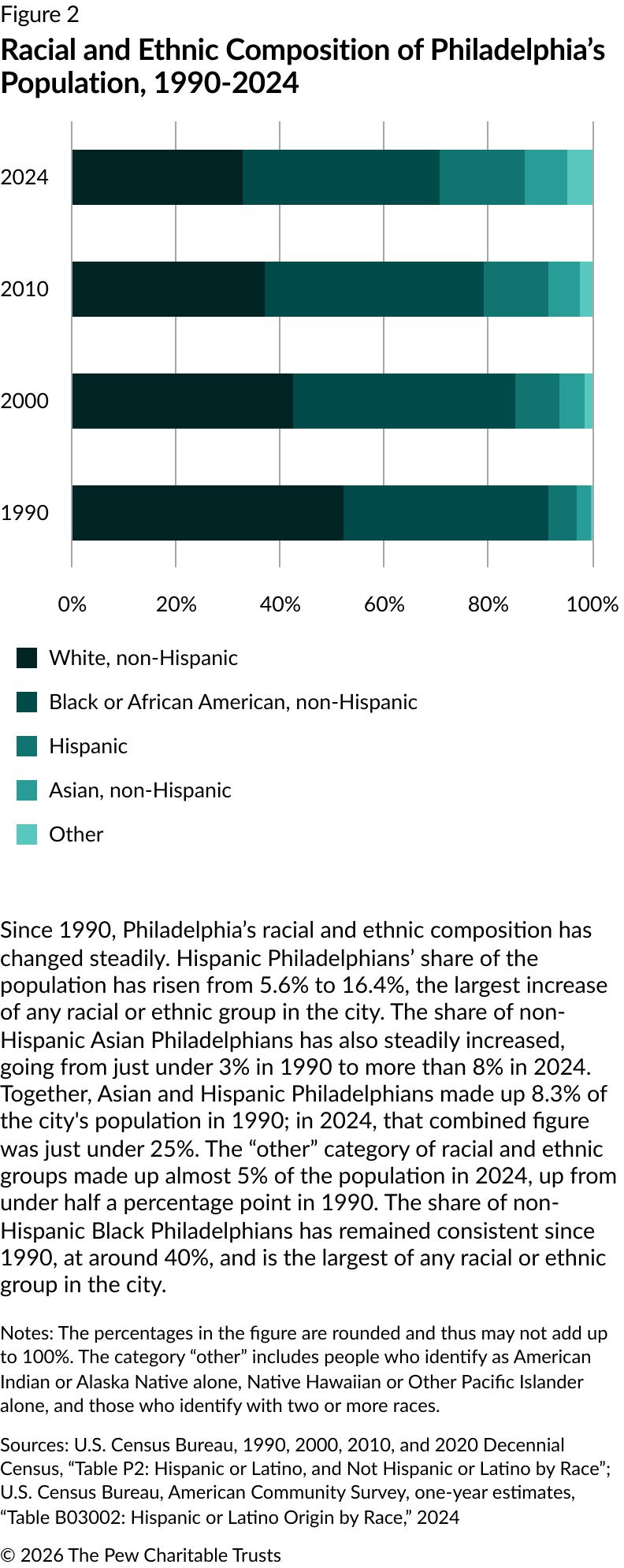 Figure 2
Racial and Ethnic Composition of Philadelphia's Population, 1990-2024

2024
2010
2000
1990

0%
20%
40%
60%
80%
100%

White, non-Hispanic
Black or African American, non-Hispanic
Hispanic
Asian, non-Hispanic
Other

Since 1990, Philadelphia's racial and ethnic composition has changed steadily. Hispanic Philadelphians' share of the population has risen from 5.6% to 16.4%, the largest increase of any racial or ethnic group in the city. The share of non-Hispanic Asian Philadelphians has also steadily increased, going from just under 3% in 1990 to more than 8% in 2024. Together, Asian and Hispanic Philadelphians made up 8.3% of the city's population in 1990; in 2024, that combined figure was just under 25%. The "other" category of racial and ethnic groups made up almost 5% of the population in 2024, up from under half a percentage point in 1990. The share of non-Hispanic Black Philadelphians has remained consistent since 1990, at around 40%, and is the largest of any racial or ethnic group in the city.

Notes: The percentages in the figure are rounded and thus may not add up to 100%. The category "other" includes people who identify as American Indian or Alaska Native alone, Native Hawaiian or Other Pacific Islander alone, and those who identify with two or more races.

Sources: U.S. Census Bureau, 1990, 2000, 2010, and 2020 Decennial Census, "Table P2: Hispanic or Latino, and Not Hispanic or Latino by Race"; U.S. Census Bureau, American Community Survey, one-year estimates, "Table B03002: Hispanic or Latino Origin by Race," 2024

© 2026 The Pew Charitable Trusts