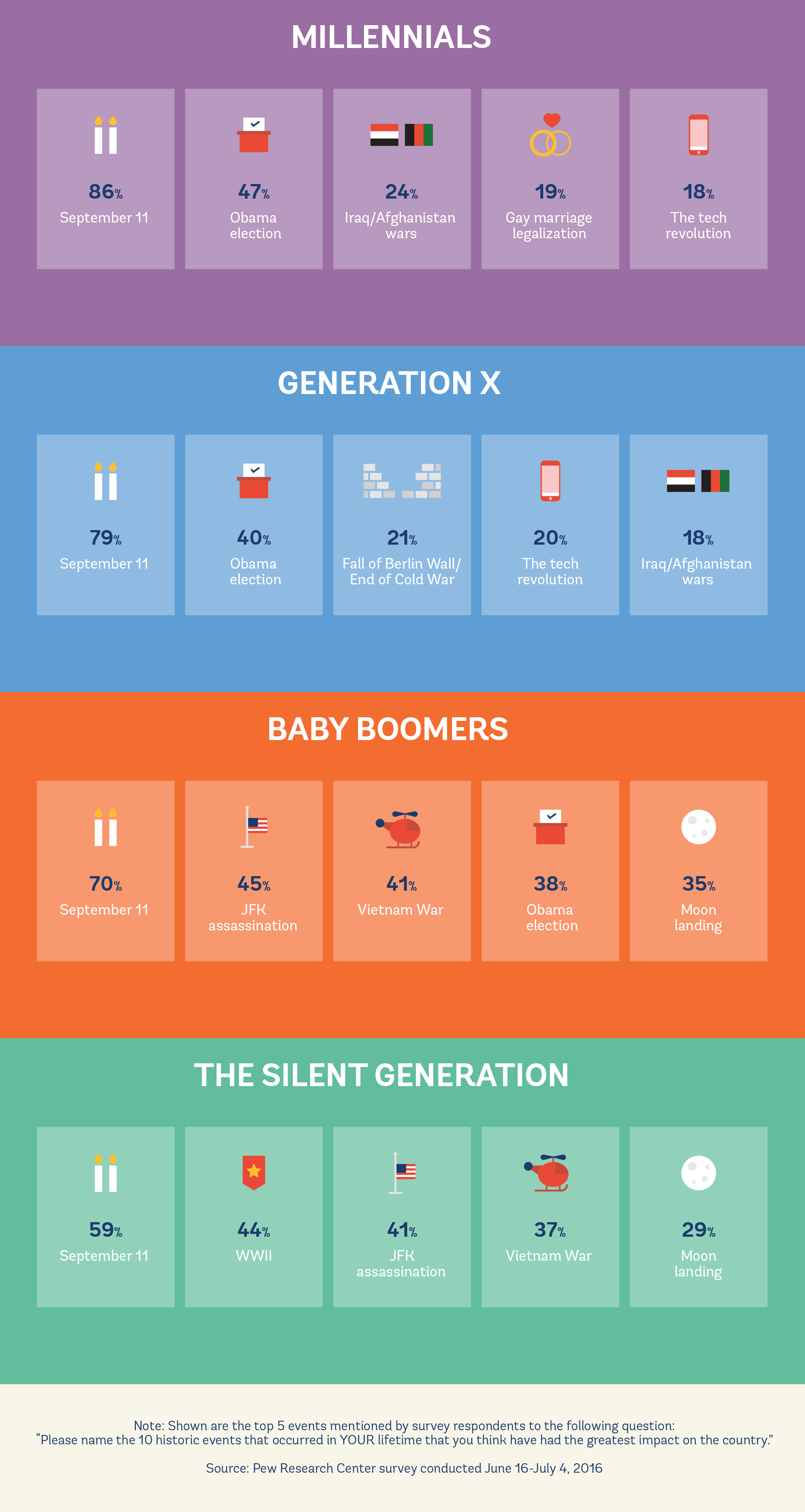 MILLENNIALS

86%
September 11

47%
Obama election

24%
Iraq/Afghanistan wars

19%
Gay marriage legalization

18%
The tech revolution

GENERATION X

79%
September 11

40%
Obama election

21%
Fall of Berlin Wall/ End of Cold War

20%
The tech revolution

18%
Iraq/Afghanistan wars

BABY BOOMERS

70%
September 11

45%
JFK assassination

41%
Vietnam War

38%
Obama election

35%
Moon landing

THE SILENT GENERATION

59%
September 11

44%
WWII

41%
JFK assassination

37%
Vietnam War

29%
Moon landing

Note: Shown are the top 5 events mentioned by survey respondents to the following question: "Please name the 10 historic events that occurred in YOUR lifetime that you think have had the greatest impact on the country."

Source: Pew Research Center survey conducted June 16-July 4, 2016