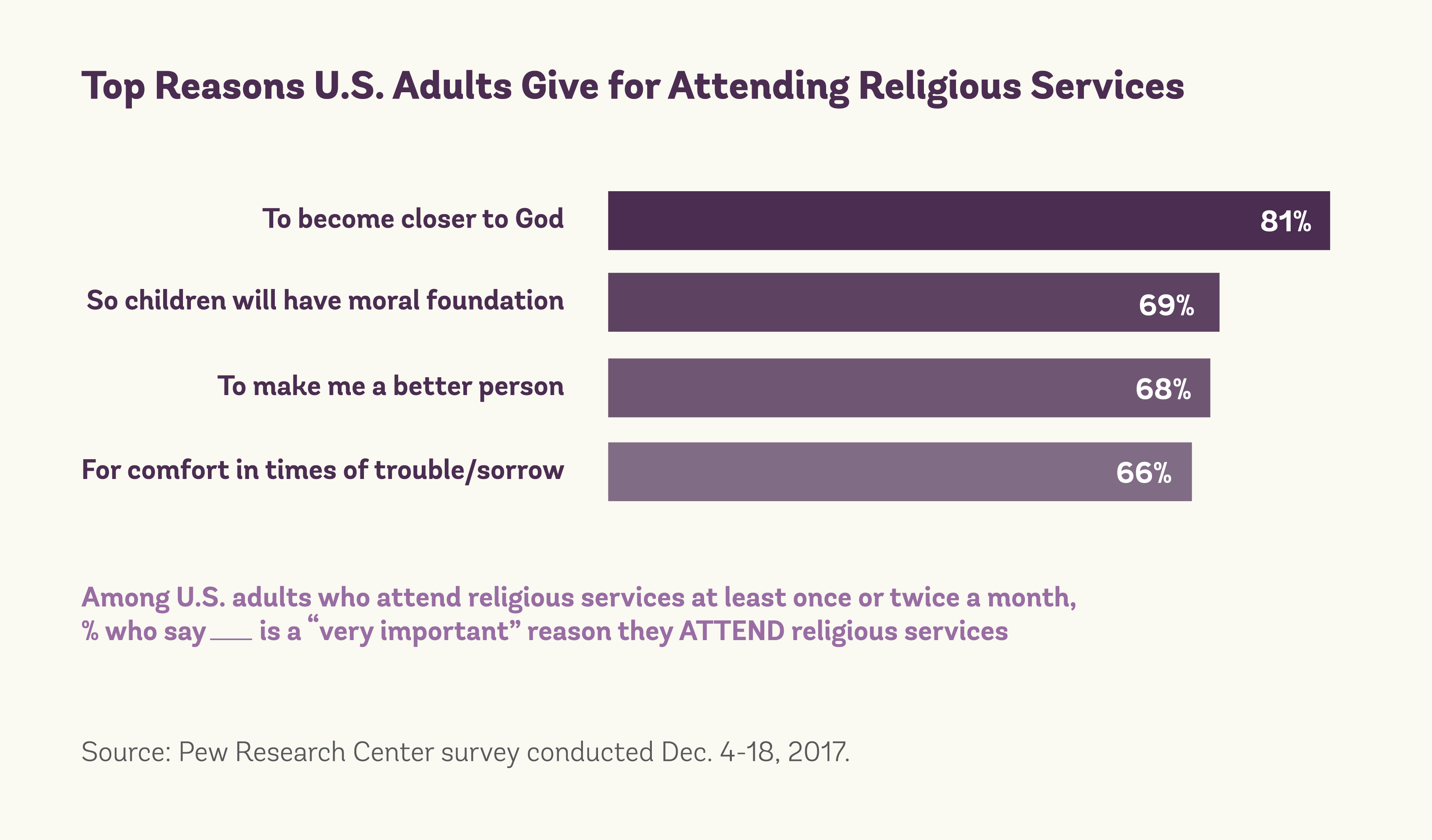 Top Reasons U.S. Adults Give for Attending Religious Services

To become closer to God 81%

So children will have moral foundation 69%

To make me a better person 68%

For comfort in times of trouble/sorrow 66%

Among U.S. adults who attend religious services at least once or twice a month, % who say ___ is a “very important” reason they ATTEND religious services

Source: Pew Research Center survey conducted Dec. 4-18, 2017.