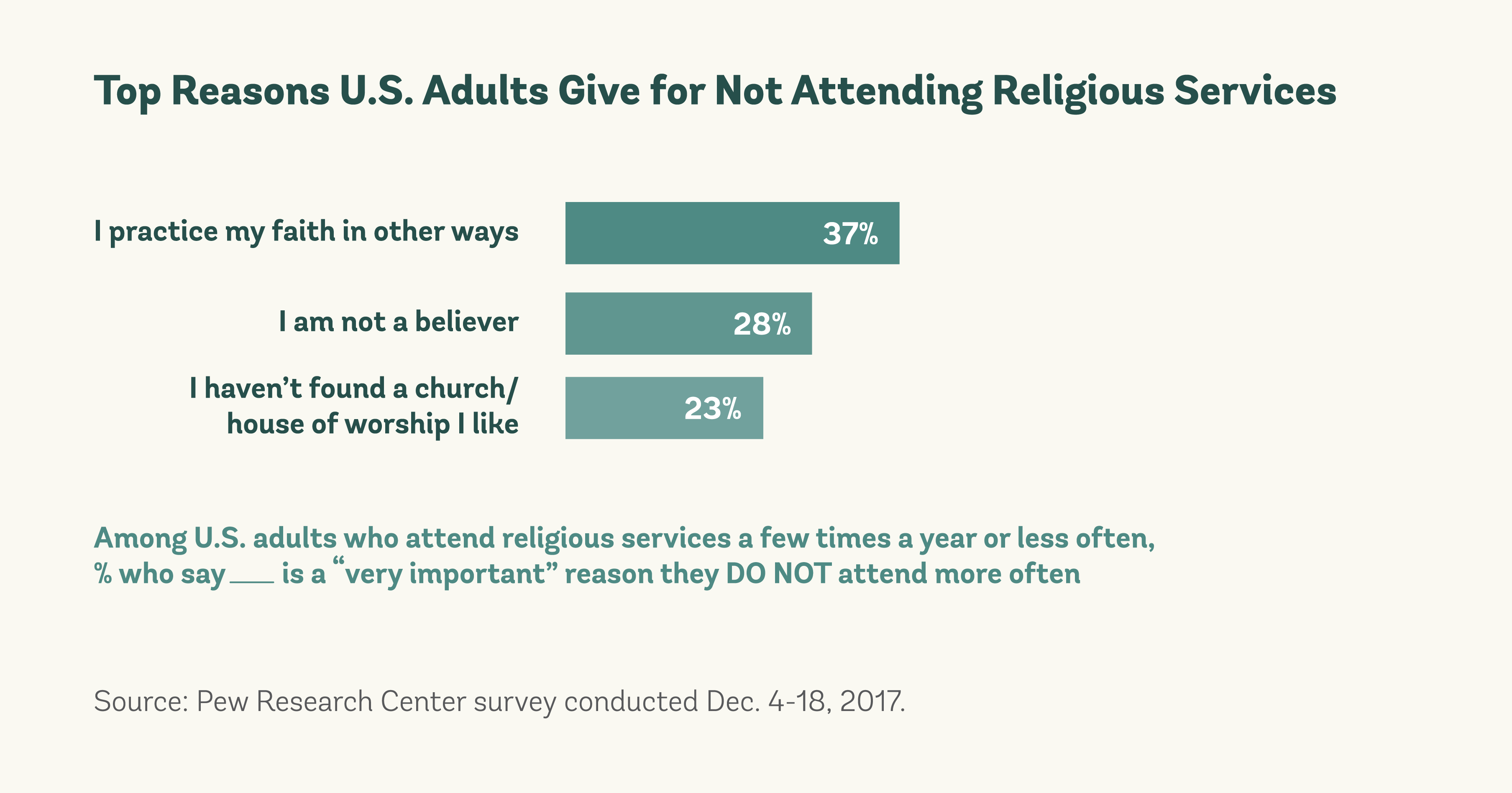 Top Reasons U.S. Adults Give for Not Attending Religious Services

I practice my faith in other ways 37%

I am not a believer 28%

I haven't found a church/ house of worship I like 23%

Among U.S. adults who attend religious services a few times a year or less often, % who say ___ is a "very important" reason they DO NOT attend more often

Source: Pew Research Center survey conducted Dec. 4-18, 2017.