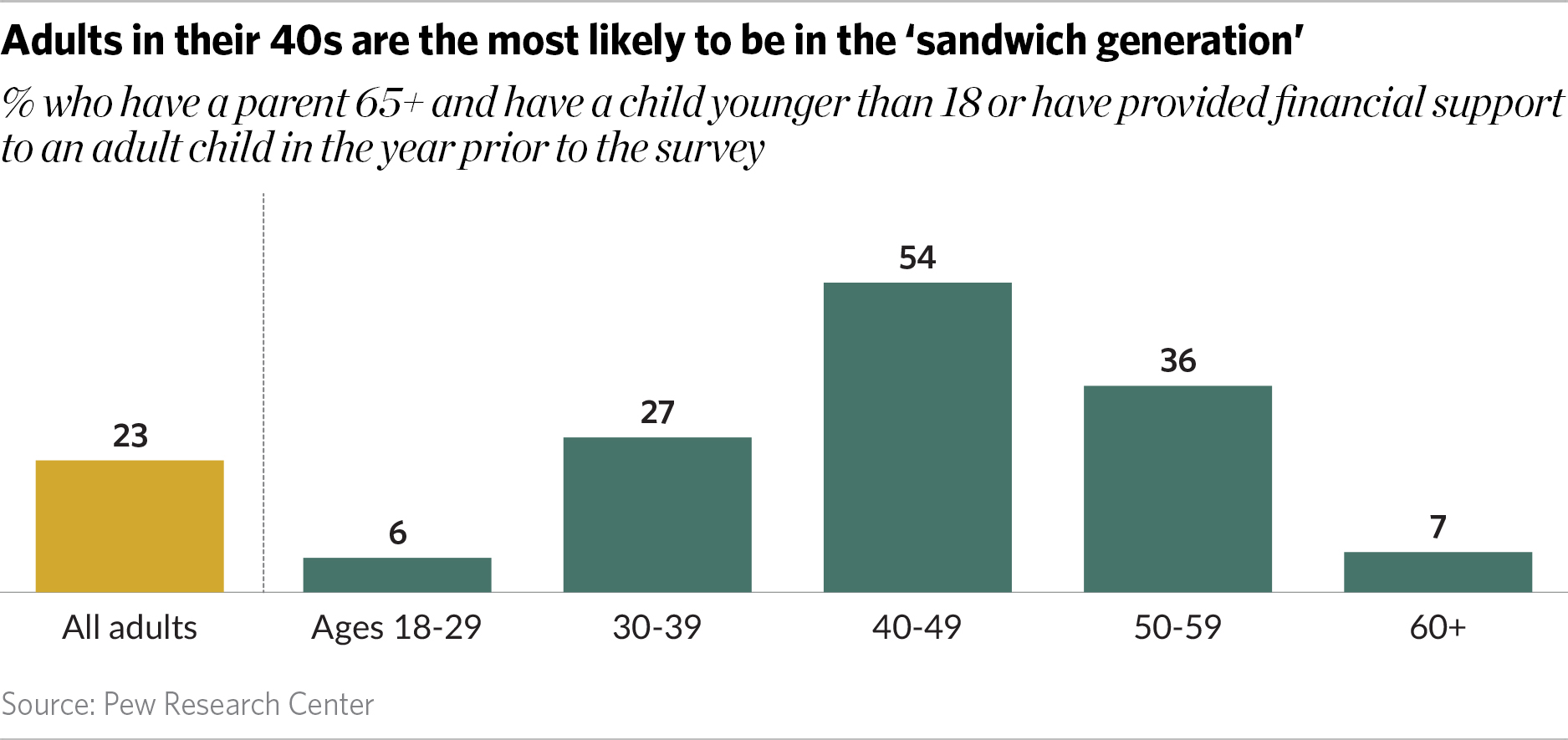 Adults in their 40s are the most likely to be in the 'sandwich generation'

% who have a parent 65+ and have a child younger than 18 or have provided financial support to an adult child in the year prior to the survey

23
6
27
54
36
7

All adults
Ages 18-29
30-39
40-49
50-59
60+

Source: Pew Research Center