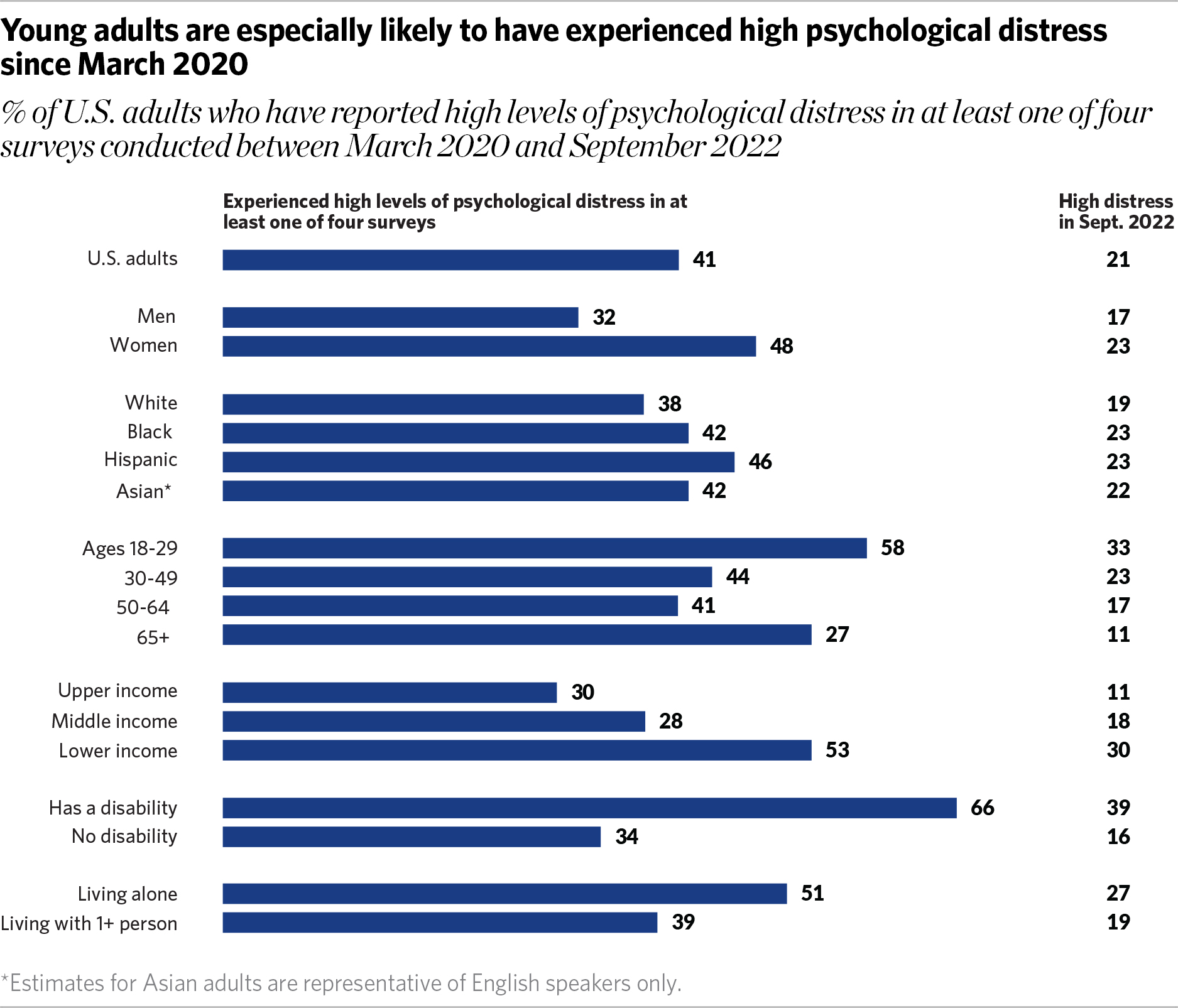 Young adults are especially likely to have experienced high psychological distress since March 2020

% of U.S. adults who have reported high levels of psychological distress in at least one of four surveys conducted between March 2020 and September 2022

| | Experienced high levels of psychological distress in at least one of four surveys | High distress in Sept. 2022 |
|---|---|---|
| U.S. adults | 41 | 21 |
| Men | 32 | 17 |
| Women | 48 | 23 |
| White | 38 | 19 |
| Black | 42 | 23 |
| Hispanic | 46 | 23 |
| Asian* | 42 | 22 |
| Ages 18-29 | 58 | 33 |
| 30-49 | 44 | 23 |
| 50-64 | 41 | 17 |
| 65+ | 27 | 11 |
| Upper income | 30 | 11 |
| Middle income | 28 | 18 |
| Lower income | 53 | 30 |
| Has a disability | 66 | 39 |
| No disability | 34 | 16 |
| Living alone | 51 | 27 |
| Living with 1+ person | 39 | 19 |

*Estimates for Asian adults are representative of English speakers only.