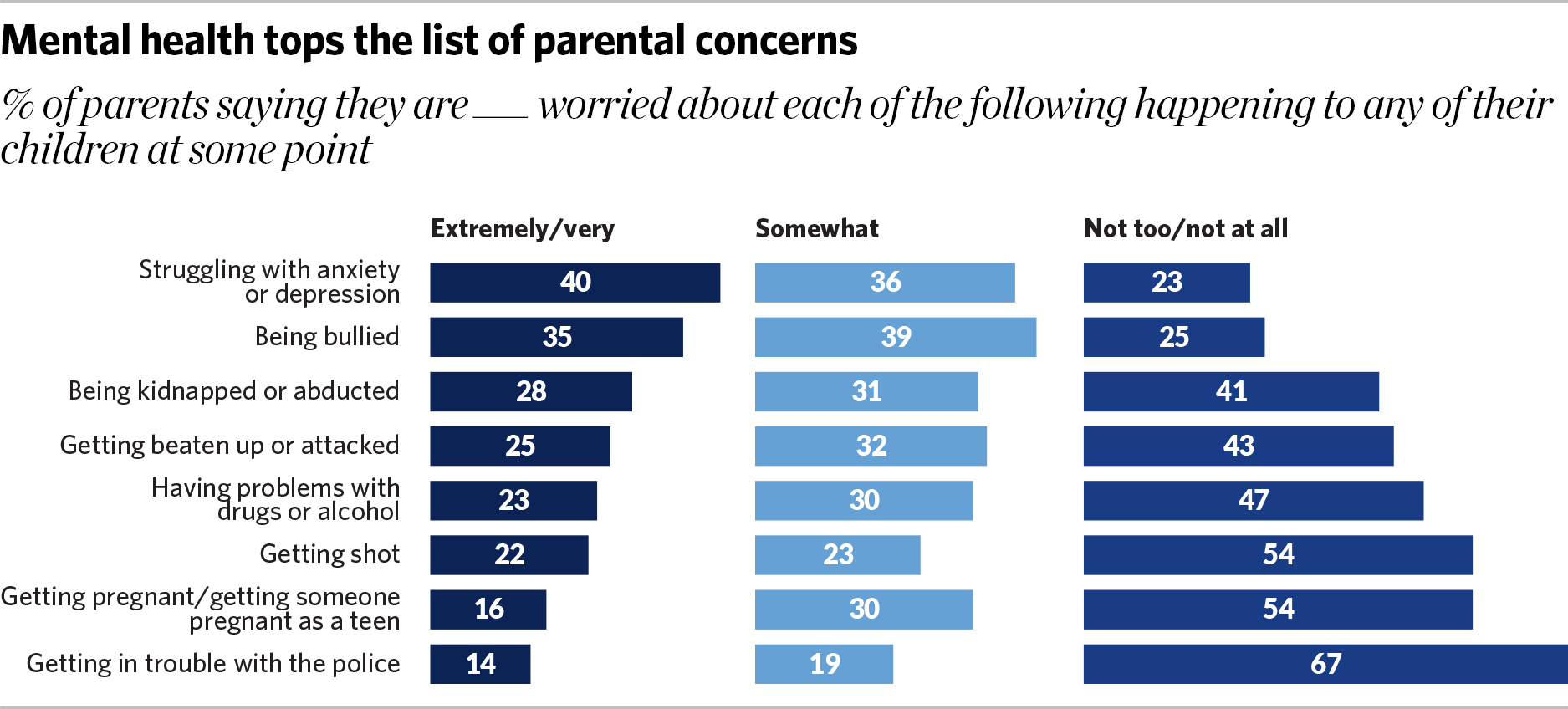 Mental health tops the list of parental concerns

% of parents saying they are ___ worried about each of the following happening to any of their children at some point

| | Extremely/very | Somewhat | Not too/not at all |
|---|---|---|---|
| Struggling with anxiety or depression | 40 | 36 | 23 |
| Being bullied | 35 | 39 | 25 |
| Being kidnapped or abducted | 28 | 31 | 41 |
| Getting beaten up or attacked | 25 | 32 | 43 |
| Having problems with drugs or alcohol | 23 | 30 | 47 |
| Getting shot | 22 | 23 | 54 |
| Getting pregnant/getting someone pregnant as a teen | 16 | 30 | 54 |
| Getting in trouble with the police | 14 | 19 | 67 |