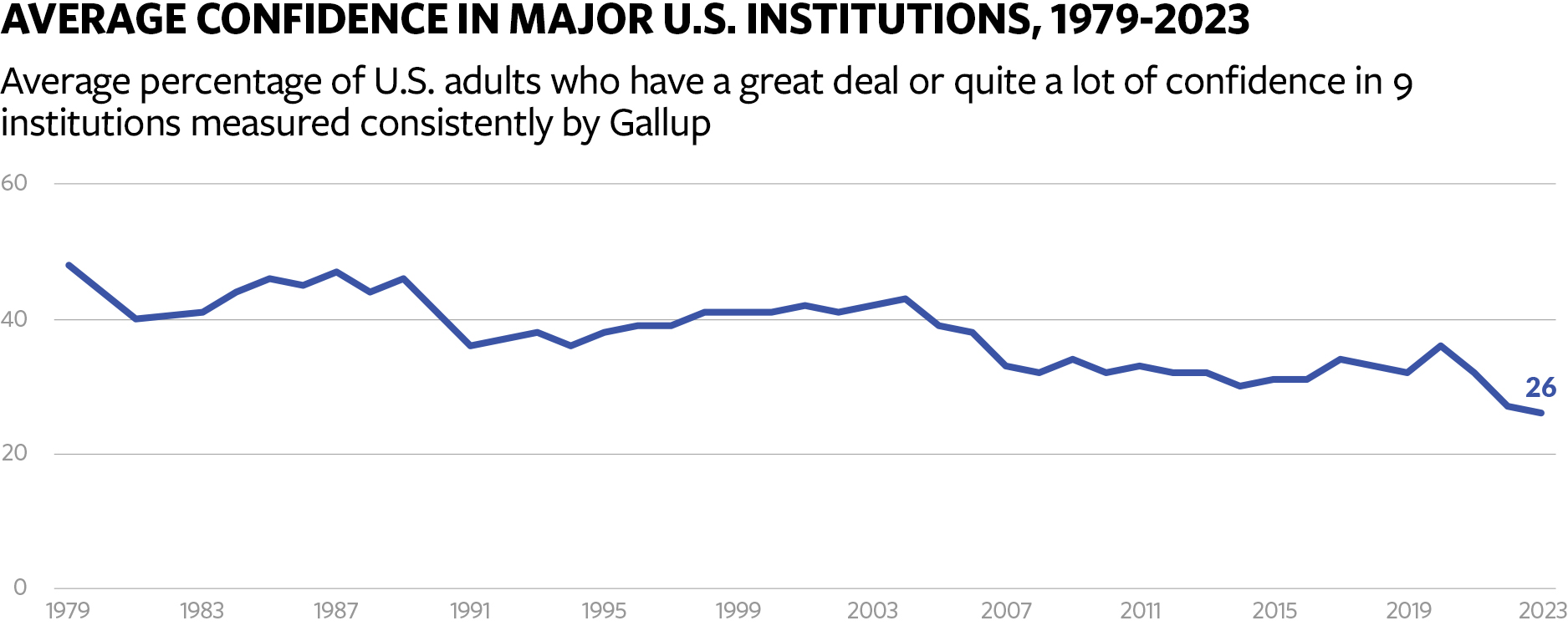 AVERAGE CONFIDENCE IN MAJOR U.S. INSTITUTIONS, 1979-2023

Average percentage of U.S. adults who have a great deal or quite a lot of confidence in 9 institutions measured consistently by Gallup

60
40
20
0

26

1979
1983
1987
1991
1995
1999
2003
2007
2011
2015
2019
2023