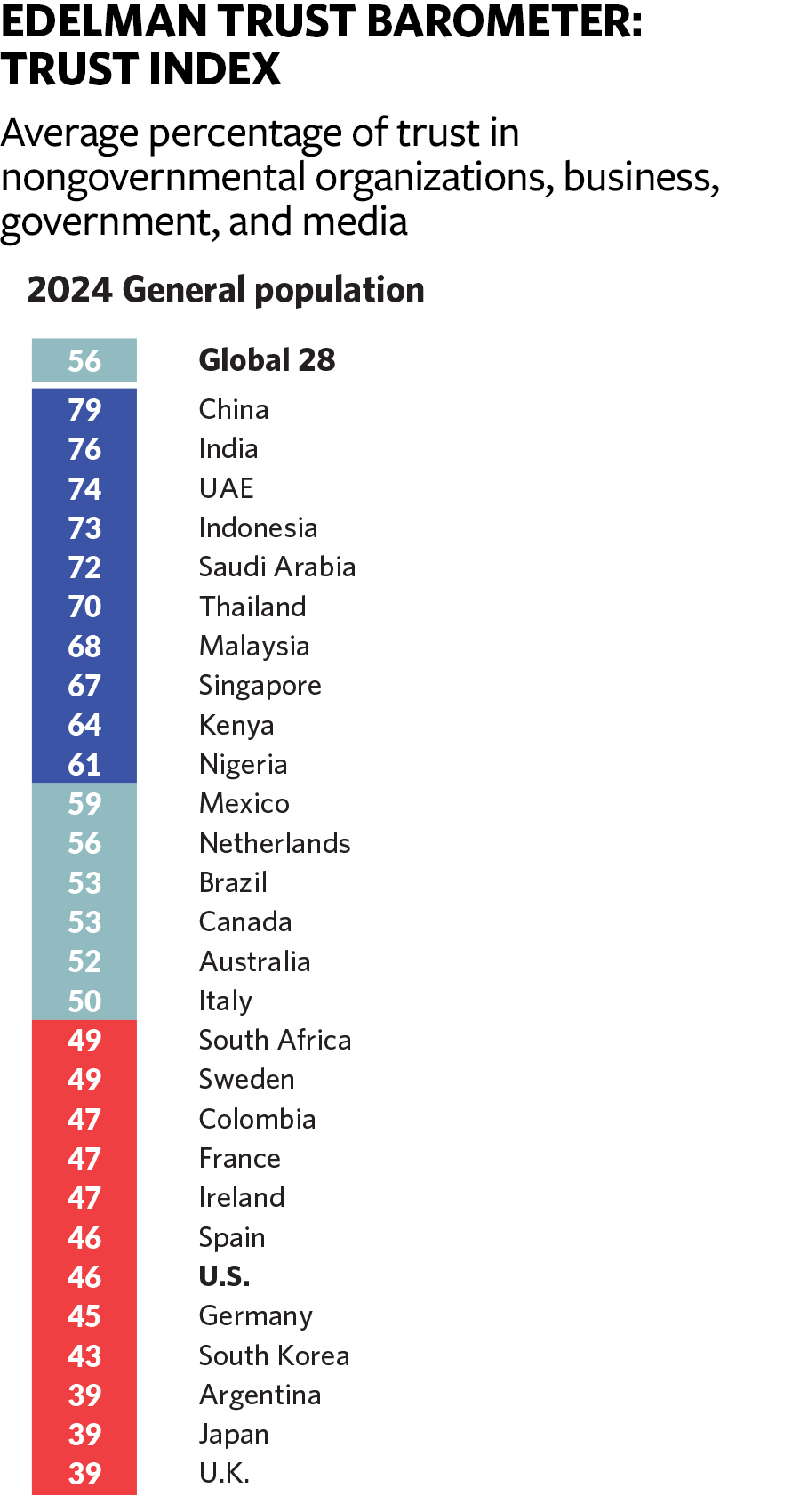 EDELMAN TRUST BAROMETER: TRUST INDEX

Average percentage of trust in nongovernmental organizations, business, government, and media

2024 General population

| | |
|---|---|
| 56 | Global 28 |
| 79 | China |
| 76 | India |
| 74 | UAE |
| 73 | Indonesia |
| 72 | Saudi Arabia |
| 70 | Thailand |
| 68 | Malaysia |
| 67 | Singapore |
| 64 | Kenya |
| 61 | Nigeria |
| 59 | Mexico |
| 56 | Netherlands |
| 53 | Brazil |
| 53 | Canada |
| 52 | Australia |
| 50 | Italy |
| 49 | South Africa |
| 49 | Sweden |
| 47 | Colombia |
| 47 | France |
| 47 | Ireland |
| 46 | Spain |
| 46 | U.S. |
| 45 | Germany |
| 43 | South Korea |
| 39 | Argentina |
| 39 | Japan |
| 39 | U.K. |