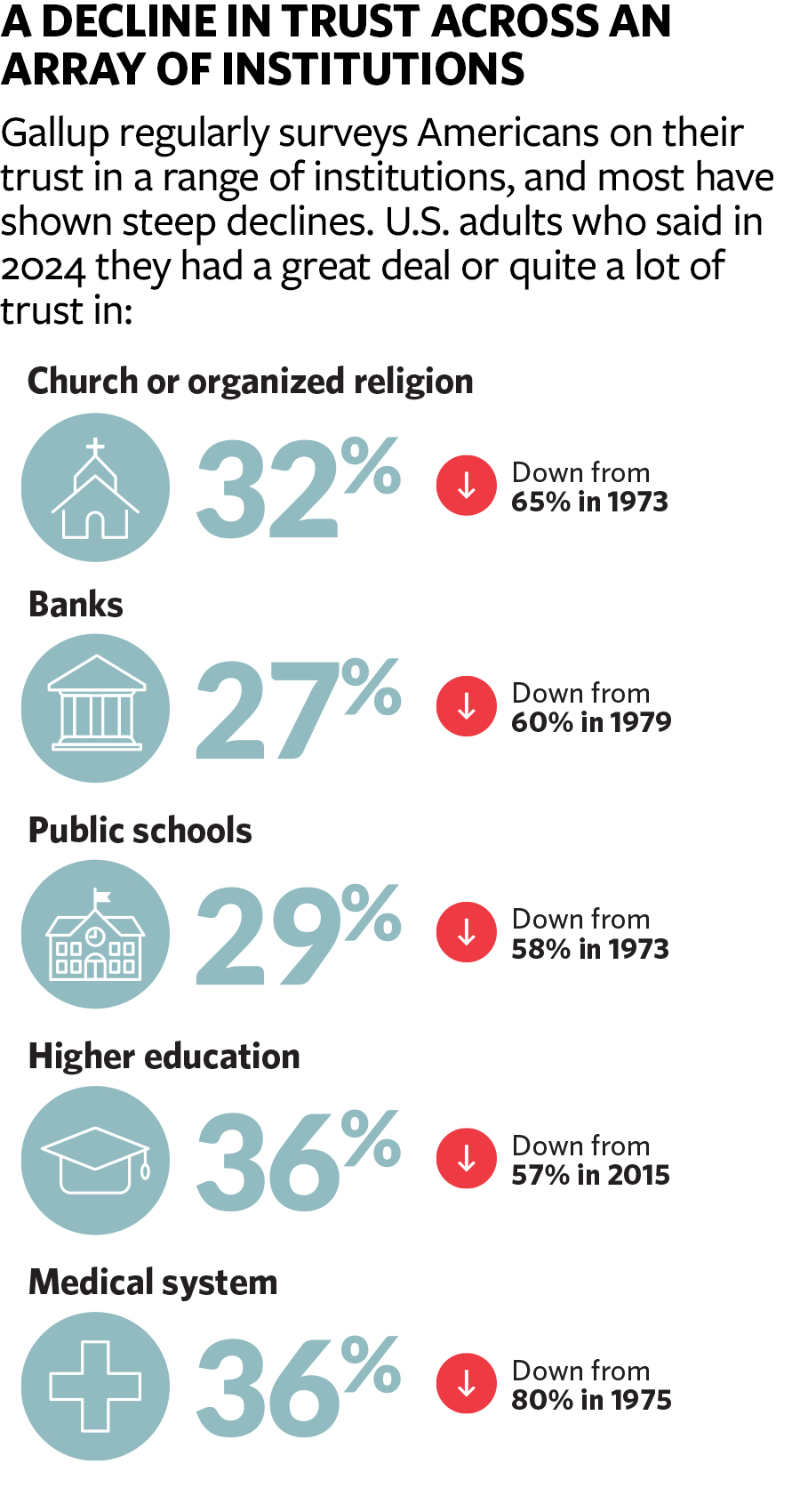 A DECLINE IN TRUST ACROSS AN ARRAY OF INSTITUTIONS

Gallup regularly surveys Americans on their trust in a range of institutions, and most have shown steep declines. U.S. adults who said in 2024 they had a great deal or quite a lot of trust in:

Church or organized religion

32%

Down from 65% in 1973

Banks

27%

Down from 60% in 1979

Public schools

29%

Down from 58% in 1973

Higher education

36%

Down from 57% in 2015

Medical system

36%

Down from 80% in 1975