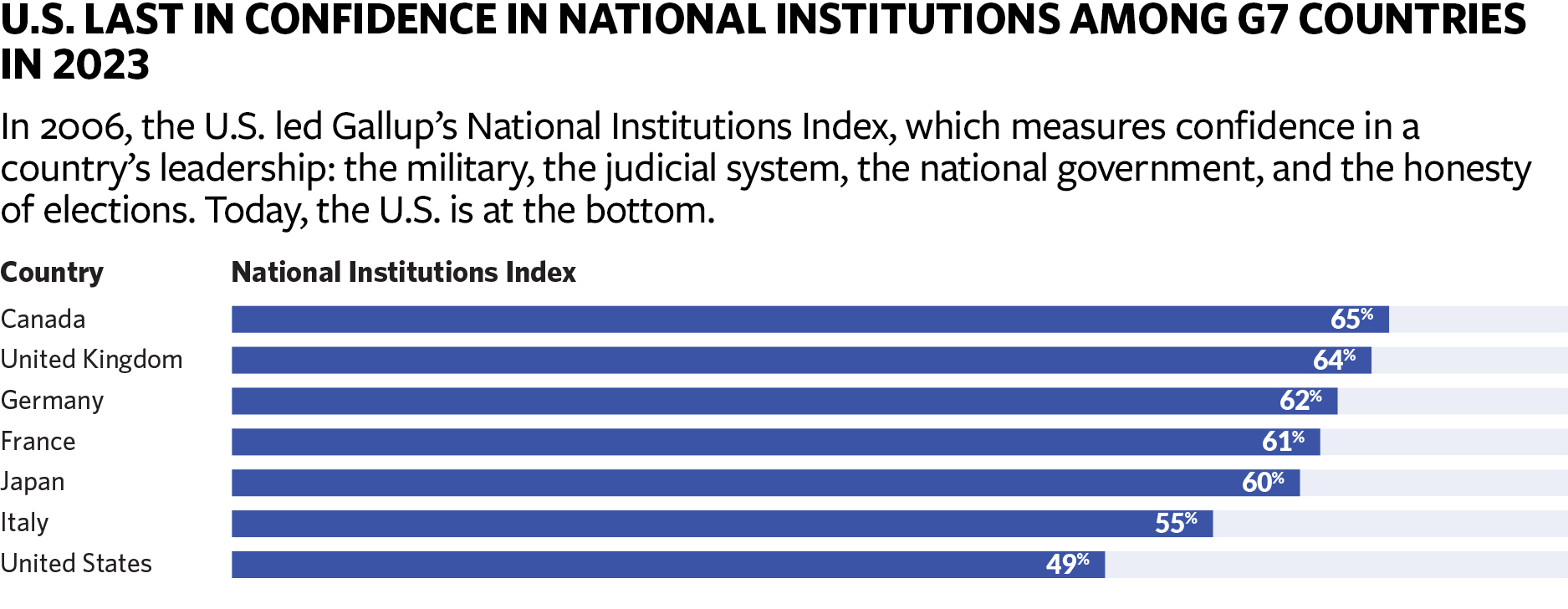 U.S. LAST IN CONFIDENCE IN NATIONAL INSTITUTIONS AMONG G7 COUNTRIES IN 2023

In 2006, the U.S. led Gallup's National Institutions Index, which measures confidence in a country's leadership: the military, the judicial system, the national government, and the honesty of elections. Today, the U.S. is at the bottom.

| Country | National Institutions Index |
|---|---|
| Canada | 65% |
| United Kingdom | 64% |
| Germany | 62% |
| France | 61% |
| Japan | 60% |
| Italy | 55% |
| United States | 49% |