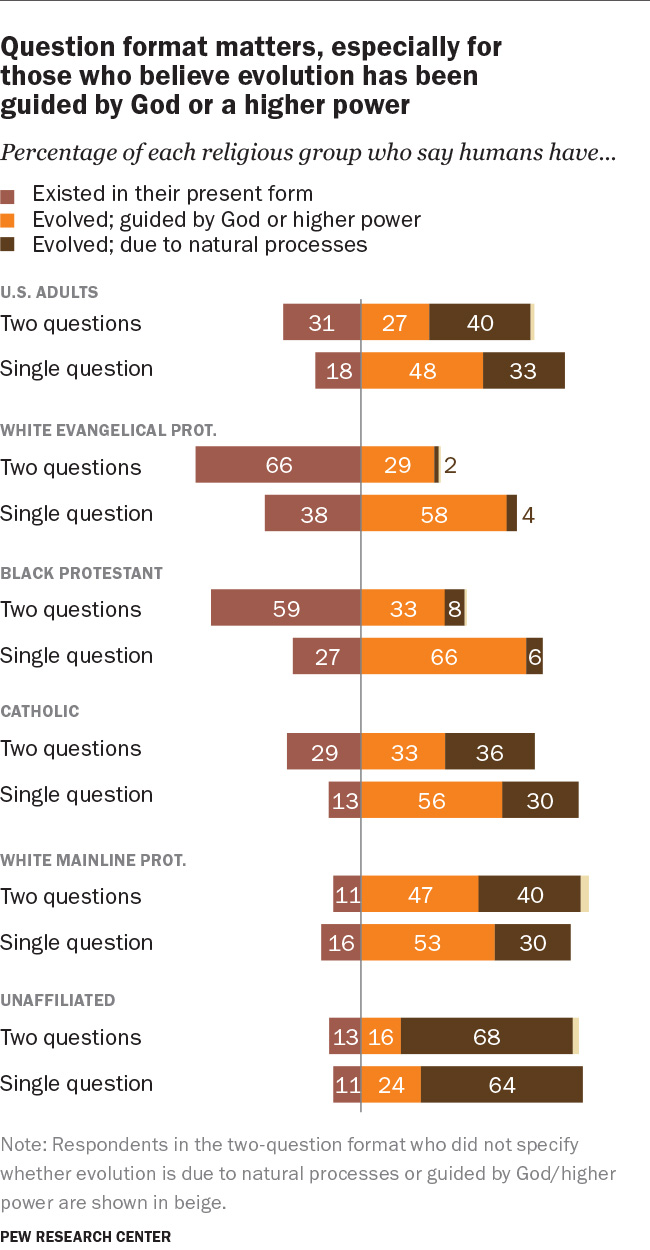 Question format matters, especially for those who believe evolution has been guided by God or a higher power

Percentage of each religious group who say humans have...

Existed in their present form
Evolved; guided by God or higher power
Evolved; due to natural processes

U.S. ADULTS
Two questions 31 27 40
Single question 18 48 33

WHITE EVANGELICAL PROT.
Two questions 66 29 2
Single question 38 58 4

BLACK PROTESTANT
Two questions 59 33 8
Single question 27 66 6

CATHOLIC
Two questions 29 33 36
Single question 13 56 30

WHITE MAINLINE PROT.
Two questions 11 47 40
Single question 16 53 30

UNAFFILIATED
Two questions 13 16 68
Single question 11 24 64

Note: Respondents in the two-question format who did not specify whether evolution is due to natural processes or guided by God/higher power are shown in beige.

PEW RESEARCH CENTER