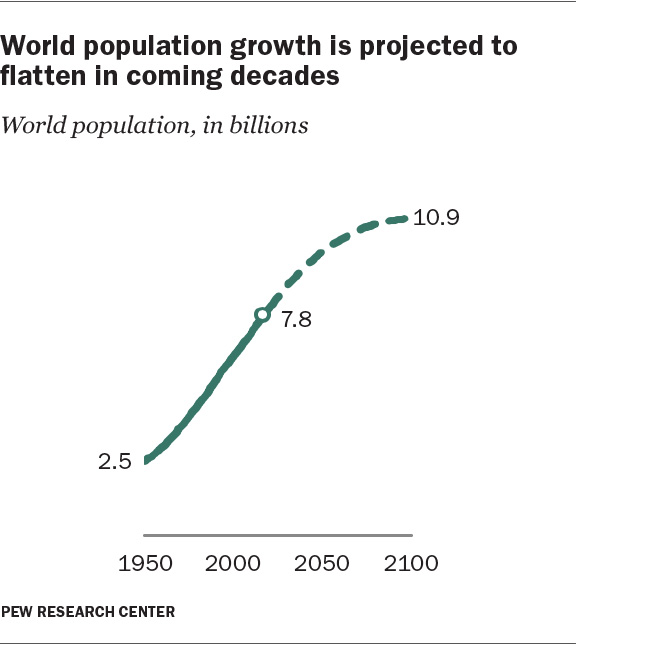 World population growth is projected to flatten in coming decades

World population, in billions

10.9

7.8

2.5

1950 2000 2050 2100

PEW RESEARCH CENTER