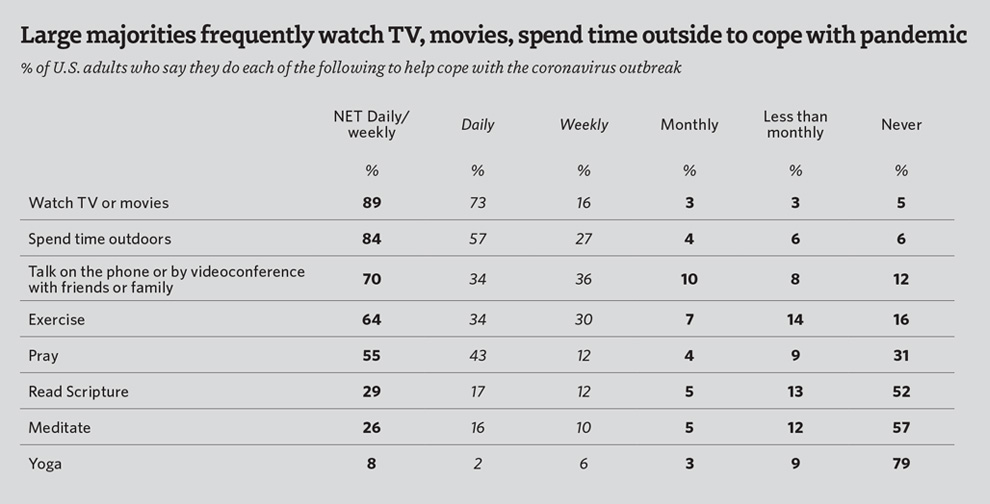 Large majorities frequently watch TV, movies, spend time outside to cope with pandemic

% of U.S. adults who say they do each of the following to help cope with the coronavirus outbreak

| | NET Daily/ weekly | Daily | Weekly | Monthly | Less than monthly | Never |
|---|---|---|---|---|---|---|
| | % | % | % | % | % | % |
| Watch TV or movies | 89 | 73 | 16 | 3 | 3 | 5 |
| Spend time outdoors | 84 | 57 | 27 | 4 | 6 | 6 |
| Talk on the phone or by videoconference with friends or family | 70 | 34 | 36 | 10 | 8 | 12 |
| Exercise | 64 | 34 | 30 | 7 | 14 | 16 |
| Pray | 55 | 43 | 12 | 4 | 9 | 31 |
| Read Scripture | 29 | 17 | 12 | 5 | 13 | 52 |
| Meditate | 26 | 16 | 10 | 5 | 12 | 57 |
| Yoga | 8 | 2 | 6 | 3 | 9 | 79 |