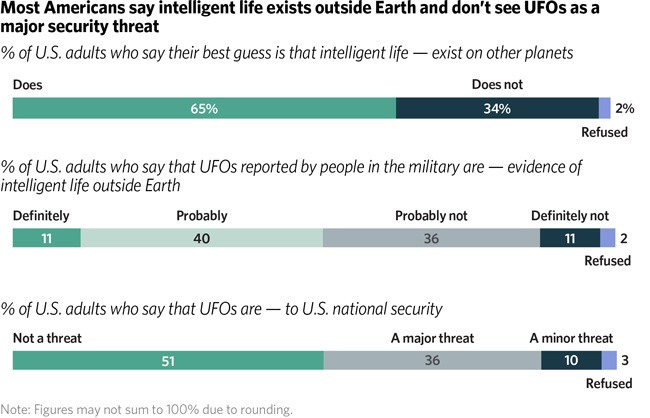 Most Americans say intelligent life exists outside Earth and don't see UFOs as a major security threat

% of U.S. adults who say their best guess is that intelligent life — exist on other planets

Does

Does not

65%

34%

2%

Refused

% of U.S. adults who say that UFOs reported by people in the military are — evidence of intelligent life outside Earth

Definitely

Probably

Probably not

Definitely not

11

40

36

11

2

Refused

% of U.S. adults who say that UFOs are — to U.S. national security

Not a threat

A major threat

A minor threat

51

36

10

3

Refused

Note: Figures may not sum to 100% due to rounding.