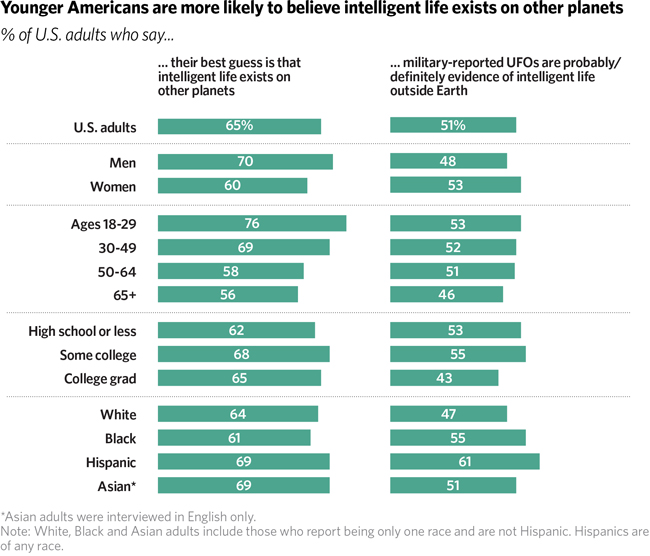 Younger Americans are more likely to believe intelligent life exists on other planets

% of U.S. adults who say...

| | ... their best guess is that intelligent life exists on other planets | ... military-reported UFOs are probably/ definitely evidence of intelligent life outside Earth |
|---|---|---|
| U.S. adults | 65% | 51% |
| Men | 70 | 48 |
| Women | 60 | 53 |
| Ages 18-29 | 76 | 53 |
| 30-49 | 69 | 52 |
| 50-64 | 58 | 51 |
| 65+ | 56 | 46 |
| High school or less | 62 | 53 |
| Some college | 68 | 55 |
| College grad | 65 | 43 |
| White | 64 | 47 |
| Black | 61 | 55 |
| Hispanic | 69 | 61 |
| Asian* | 69 | 51 |

*Asian adults were interviewed in English only.
Note: White, Black and Asian adults include those who report being only one race and are not Hispanic. Hispanics are of any race.