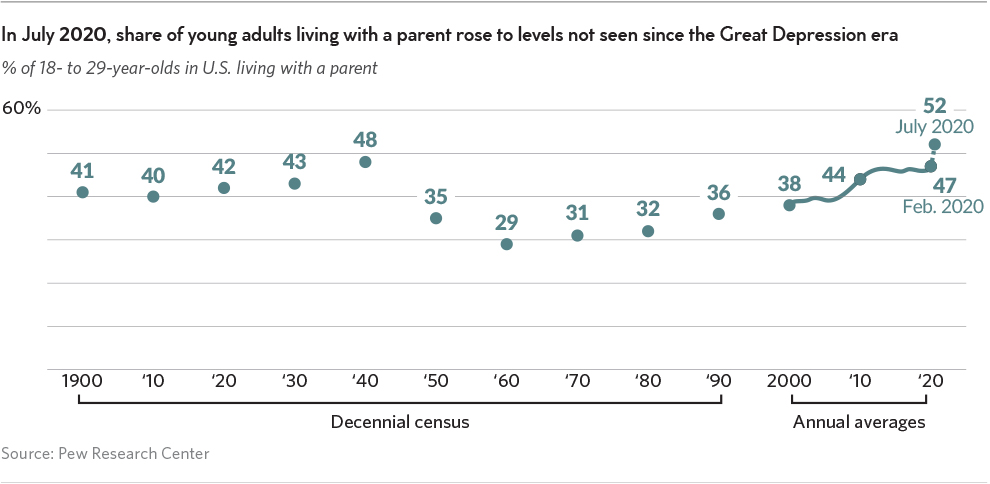 In July 2020, share of young adults living with a parent rose to levels not seen since the Great Depression era

% of 18- to 29-year-olds in U.S. living with a parent

60%

41 40 42 43 48 35 29 31 32 36 38 44 52 July 2020 47 Feb. 2020

1900 '10 '20 '30 '40 '50 '60 '70 '80 '90 2000 '10 '20

Decennial census

Annual averages

Source: Pew Research Center