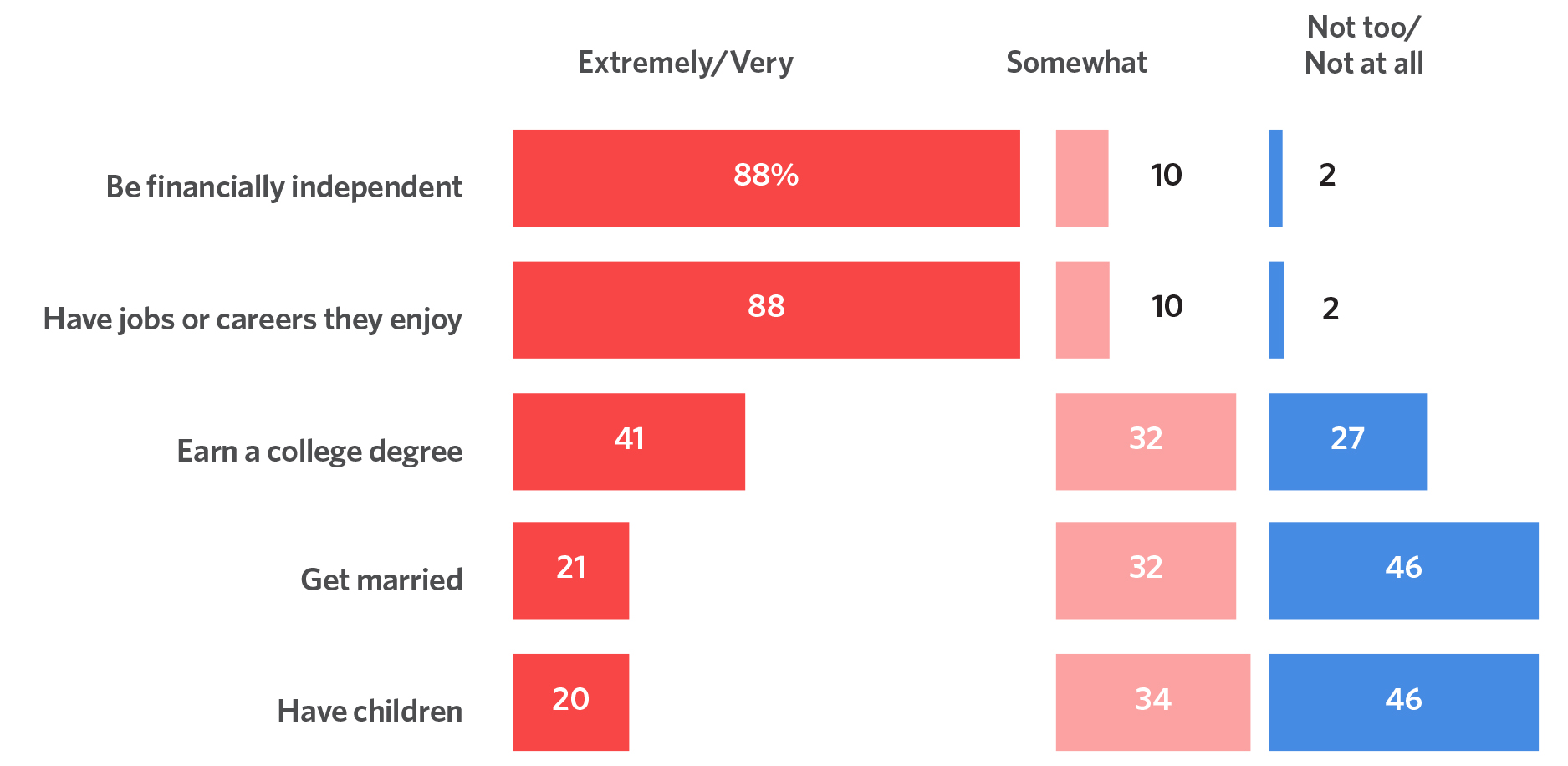 | | Extremely/Very | Somewhat | Not too/ Not at all |
|---|---|---|---|
| Be financially independent | 88% | 10 | 2 |
| Have jobs or careers they enjoy | 88 | 10 | 2 |
| Earn a college degree | 41 | 32 | 27 |
| Get married | 21 | 32 | 46 |
| Have children | 20 | 34 | 46 |