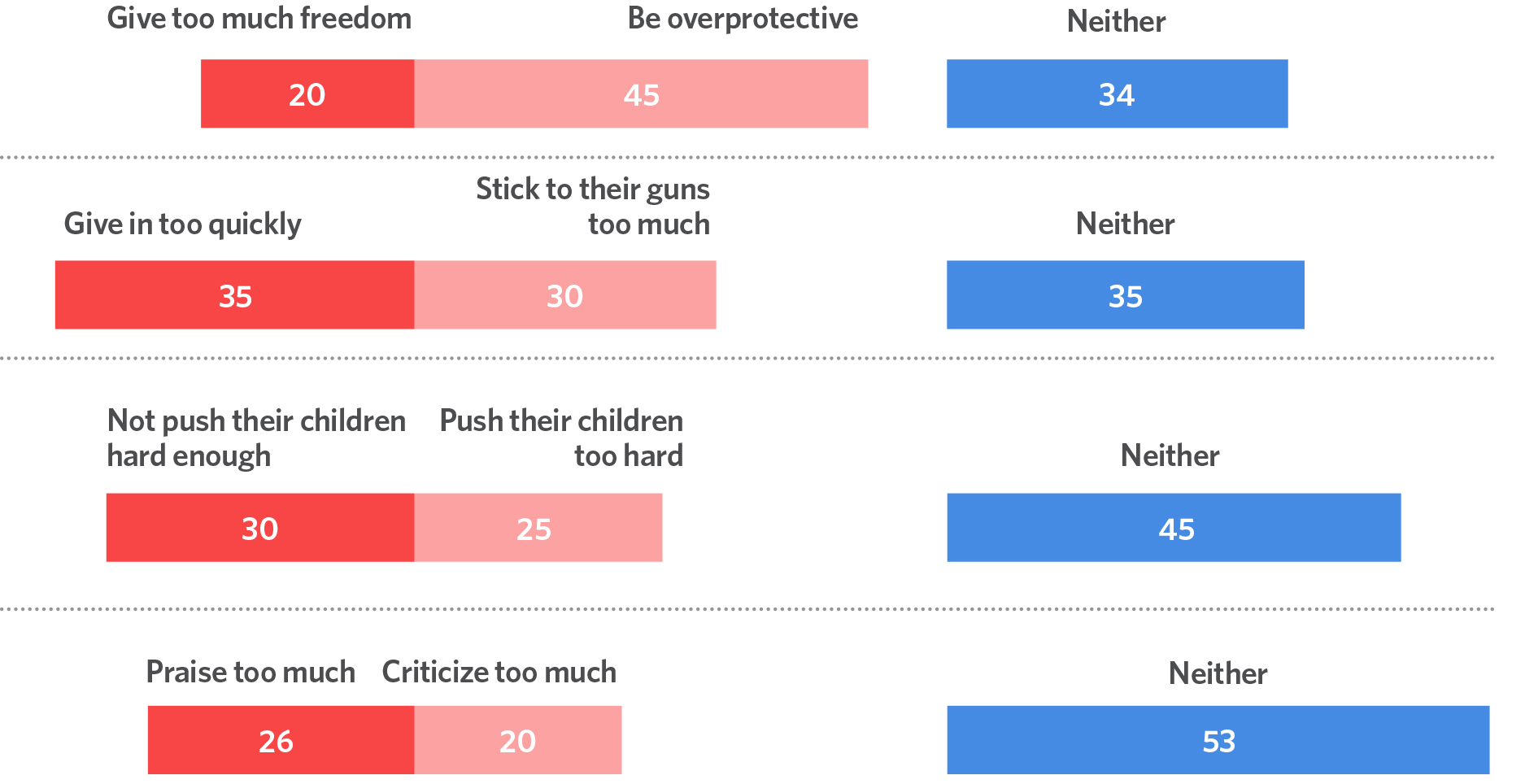 Give too much freedom
Be overprotective
Neither
20
45
34

Give in too quickly
Stick to their guns too much
Neither
35
30
35

Not push their children hard enough
Push their children too hard
Neither
30
25
45

Praise too much
Criticize too much
Neither
26
20
53