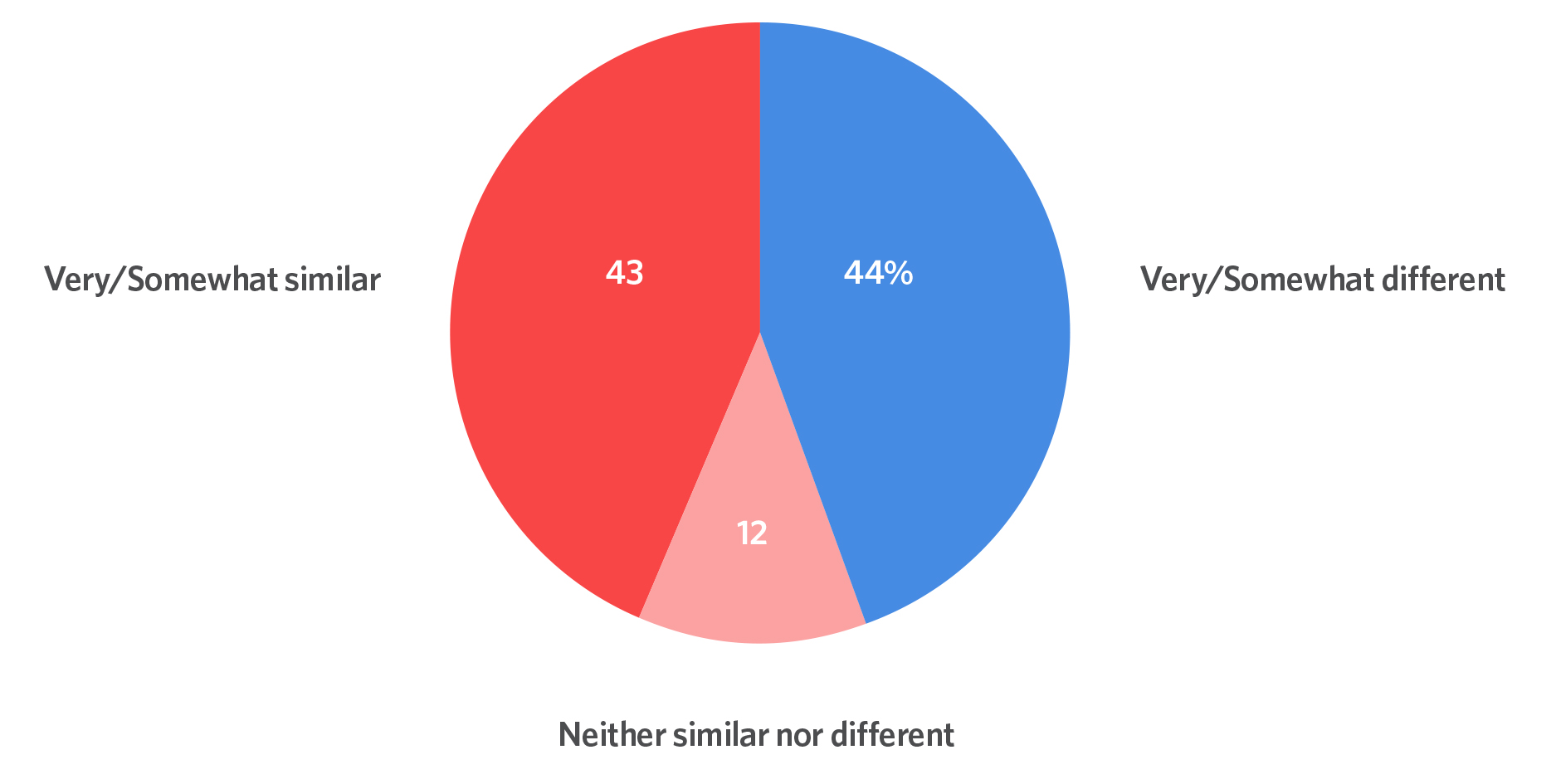 Very/Somewhat similar

43

44%

Very/Somewhat different

12

Neither similar nor different