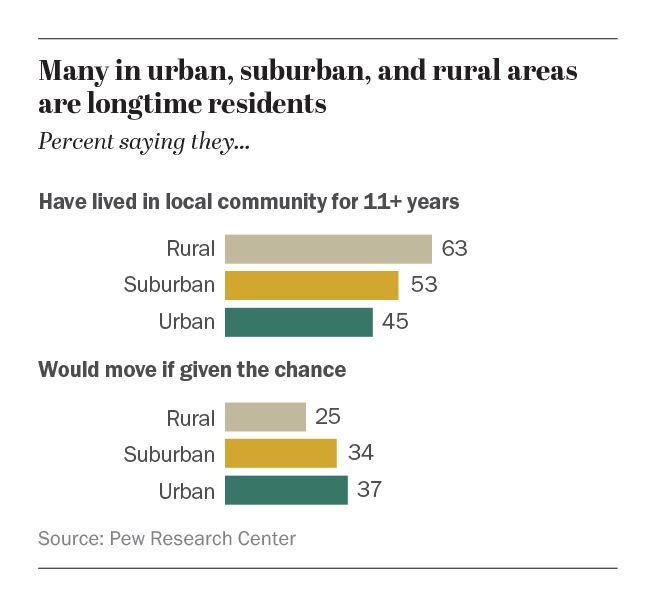 Many in urban, suburban, and rural areas are longtime residents

Percent saying they...

Have lived in local community for 11+ years

Rural 63
Suburban 53
Urban 45

Would move if given the chance

Rural 25
Suburban 34
Urban 37

Source: Pew Research Center