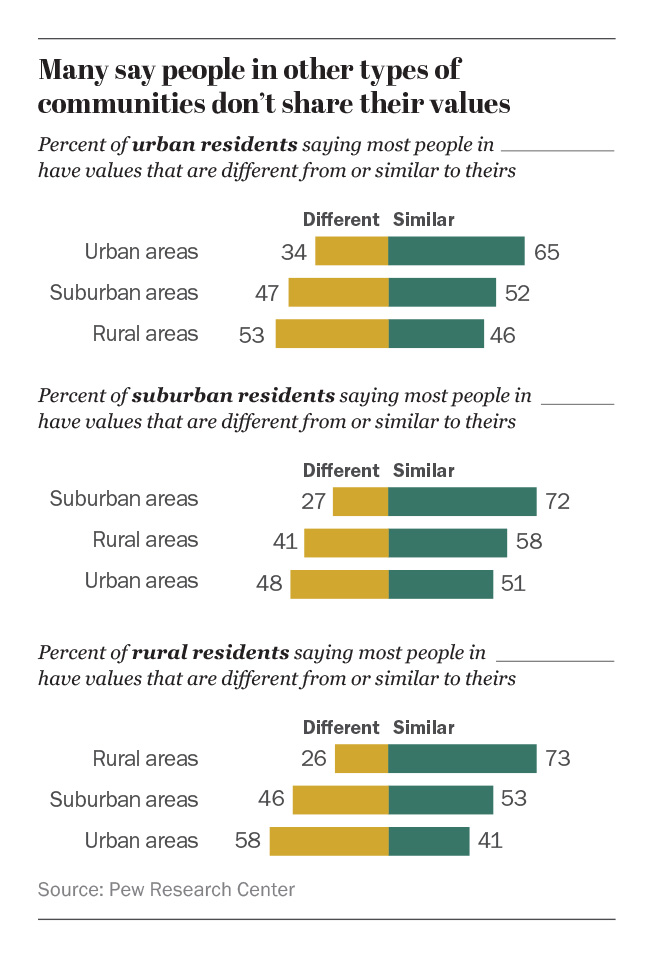 Many say people in other types of communities don't share their values

Percent of **urban residents** saying most people in ________ have values that are different from or similar to theirs

| | Different | Similar |
|---|---|---|
| Urban areas | 34 | 65 |
| Suburban areas | 47 | 52 |
| Rural areas | 53 | 46 |

Percent of **suburban residents** saying most people in ________ have values that are different from or similar to theirs

| | Different | Similar |
|---|---|---|
| Suburban areas | 27 | 72 |
| Rural areas | 41 | 58 |
| Urban areas | 48 | 51 |

Percent of **rural residents** saying most people in ________ have values that are different from or similar to theirs

| | Different | Similar |
|---|---|---|
| Rural areas | 26 | 73 |
| Suburban areas | 46 | 53 |
| Urban areas | 58 | 41 |

Source: Pew Research Center