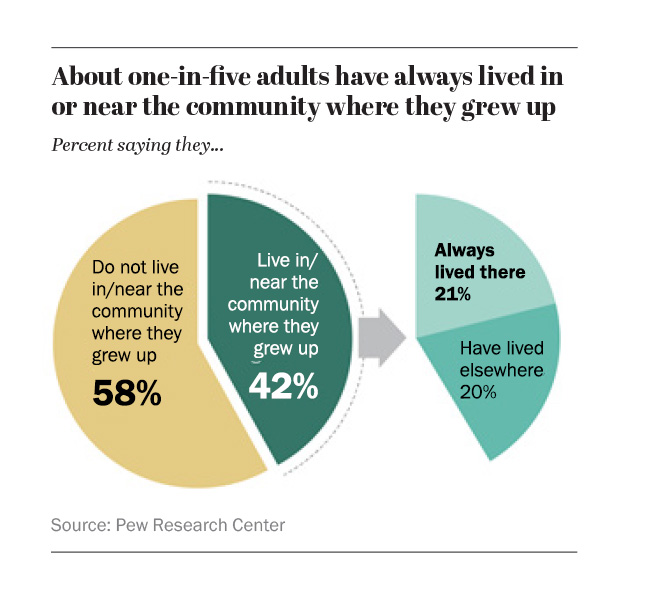 About one-in-five adults have always lived in or near the community where they grew up

Percent saying they...

Do not live in/near the community where they grew up
58%

Live in/ near the community where they grew up
42%

Always lived there
21%

Have lived elsewhere
20%

Source: Pew Research Center