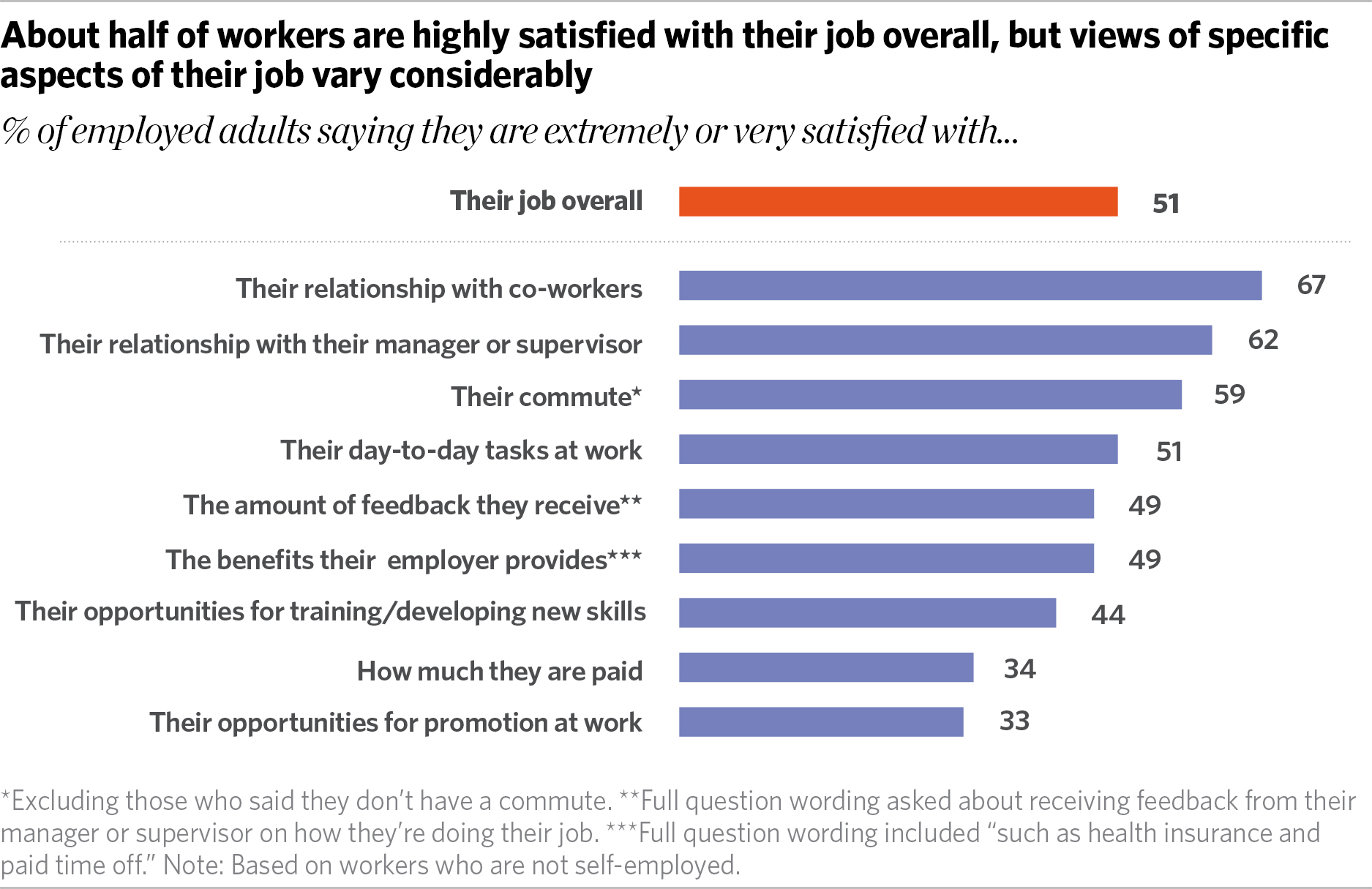 About half of workers are highly satisfied with their job overall, but views of specific aspects of their job vary considerably

% of employed adults saying they are extremely or very satisfied with...

Their job overall 51

Their relationship with co-workers 67
Their relationship with their manager or supervisor 62
Their commute* 59
Their day-to-day tasks at work 51
The amount of feedback they receive** 49
The benefits their employer provides*** 49
Their opportunities for training/developing new skills 44
How much they are paid 34
Their opportunities for promotion at work 33

*Excluding those who said they don't have a commute. **Full question wording asked about receiving feedback from their manager or supervisor on how they're doing their job. ***Full question wording included "such as health insurance and paid time off." Note: Based on workers who are not self-employed.