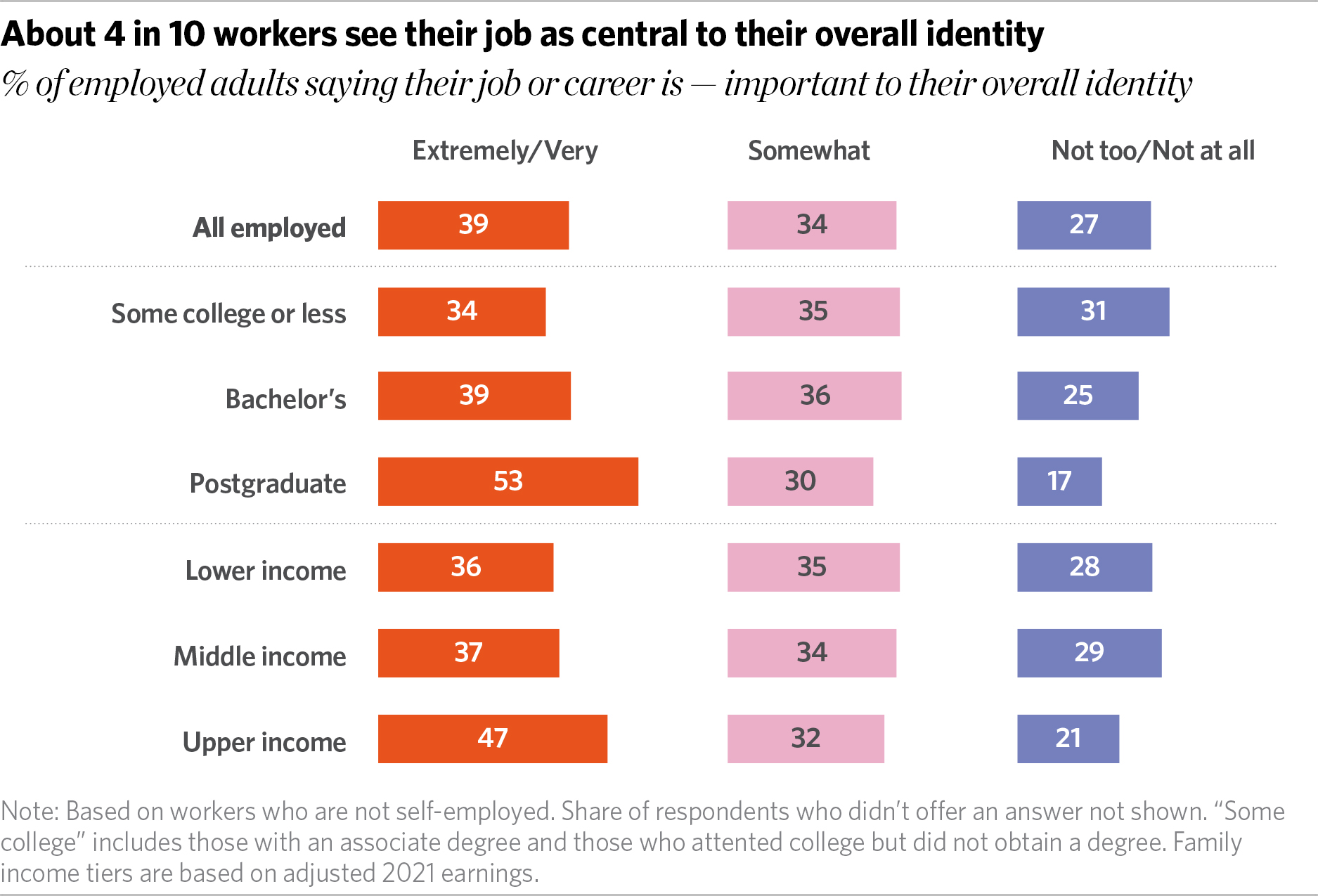 About 4 in 10 workers see their job as central to their overall identity

% of employed adults saying their job or career is — important to their overall identity

| | Extremely/Very | Somewhat | Not too/Not at all |
|---|---|---|---|
| All employed | 39 | 34 | 27 |
| Some college or less | 34 | 35 | 31 |
| Bachelor's | 39 | 36 | 25 |
| Postgraduate | 53 | 30 | 17 |
| Lower income | 36 | 35 | 28 |
| Middle income | 37 | 34 | 29 |
| Upper income | 47 | 32 | 21 |

Note: Based on workers who are not self-employed. Share of respondents who didn't offer an answer not shown. "Some college" includes those with an associate degree and those who attented college but did not obtain a degree. Family income tiers are based on adjusted 2021 earnings.