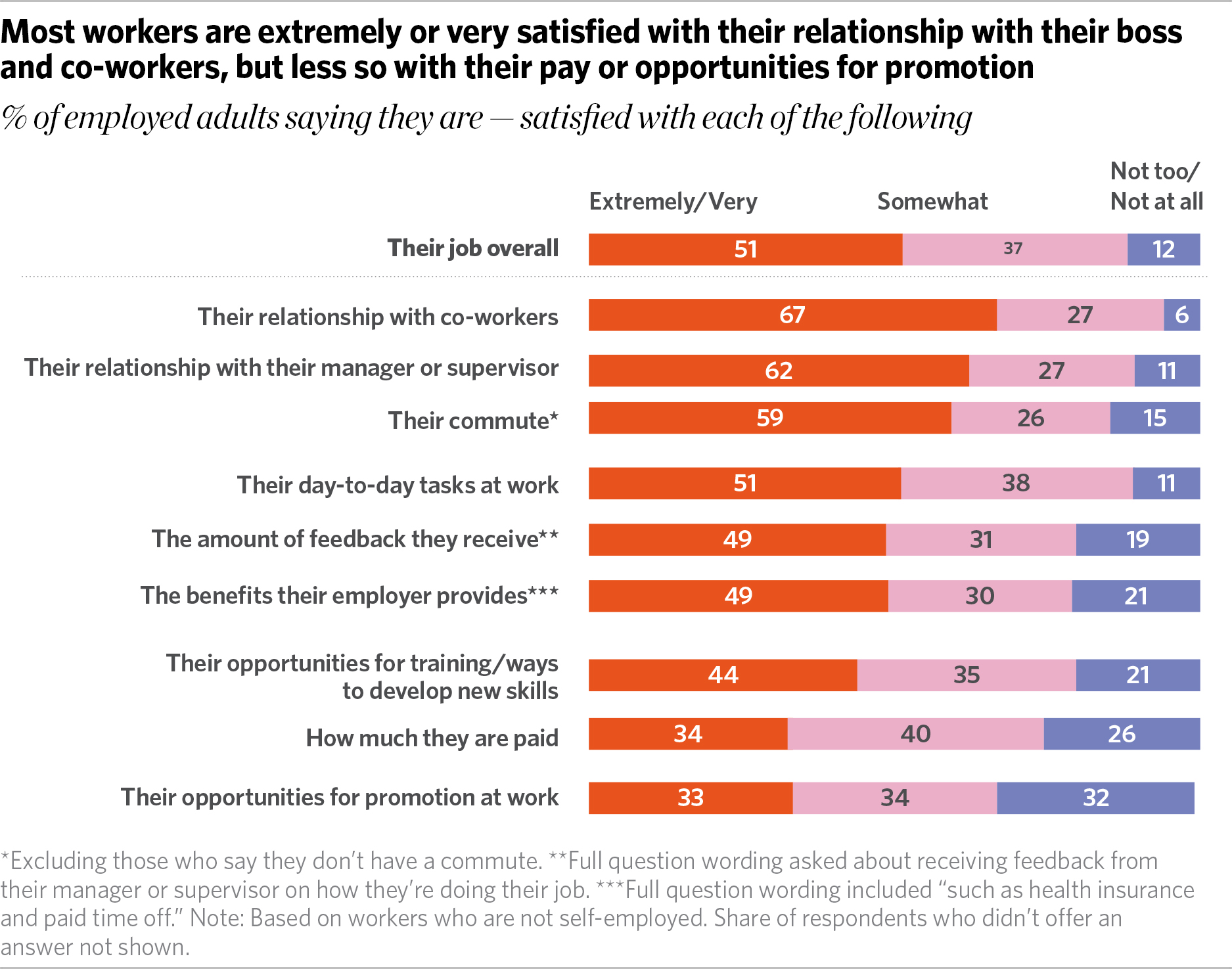 Most workers are extremely or very satisfied with their relationship with their boss and co-workers, but less so with their pay or opportunities for promotion

% of employed adults saying they are — satisfied with each of the following

| | Extremely/Very | Somewhat | Not too/ Not at all |
|---|---|---|---|
| Their job overall | 51 | 37 | 12 |
| Their relationship with co-workers | 67 | 27 | 6 |
| Their relationship with their manager or supervisor | 62 | 27 | 11 |
| Their commute* | 59 | 26 | 15 |
| Their day-to-day tasks at work | 51 | 38 | 11 |
| The amount of feedback they receive** | 49 | 31 | 19 |
| The benefits their employer provides*** | 49 | 30 | 21 |
| Their opportunities for training/ways to develop new skills | 44 | 35 | 21 |
| How much they are paid | 34 | 40 | 26 |
| Their opportunities for promotion at work | 33 | 34 | 32 |

*Excluding those who say they don't have a commute. **Full question wording asked about receiving feedback from their manager or supervisor on how they're doing their job. ***Full question wording included "such as health insurance and paid time off." Note: Based on workers who are not self-employed. Share of respondents who didn't offer an answer not shown.