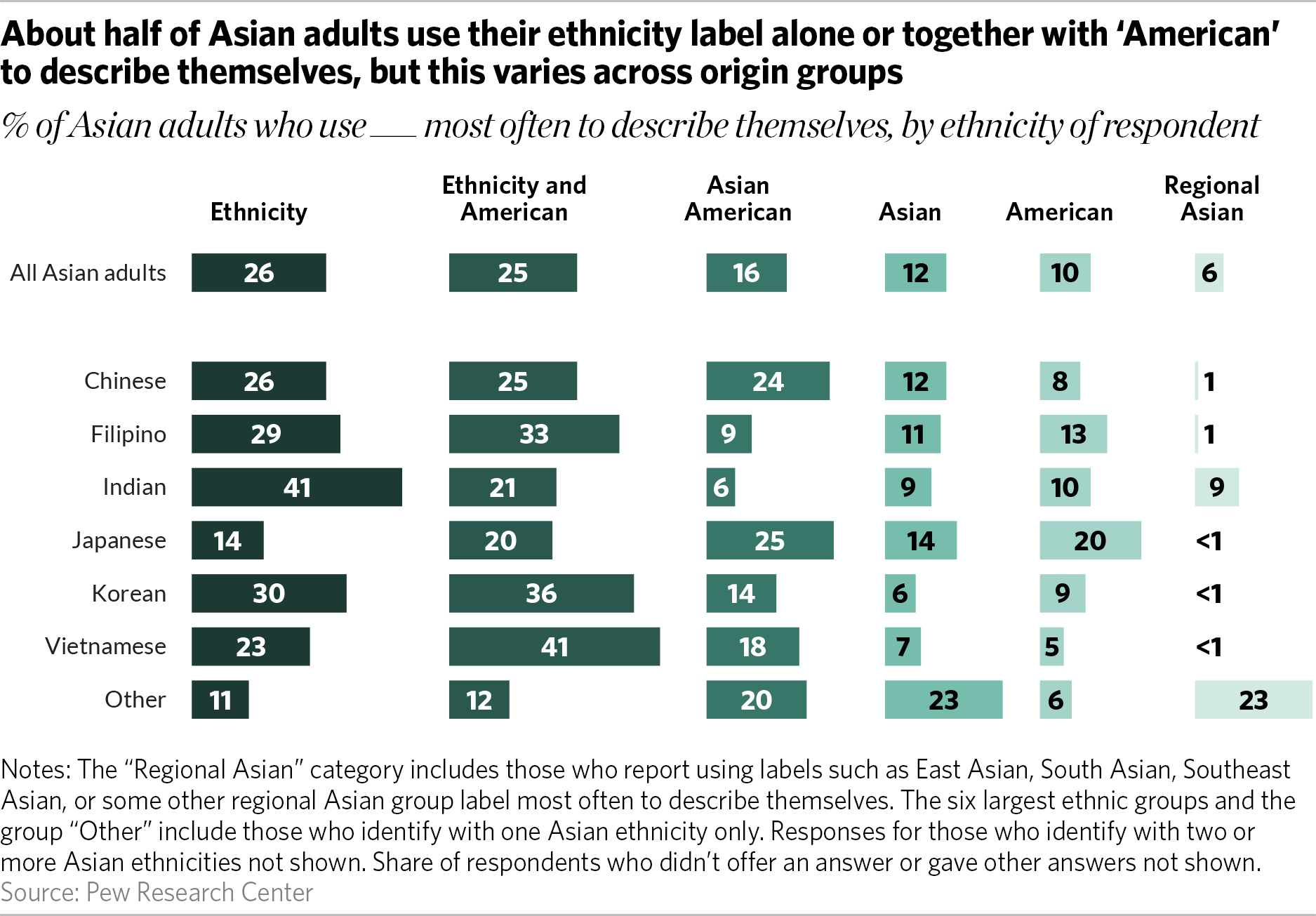 About half of Asian adults use their ethnicity label alone or together with 'American' to describe themselves, but this varies across origin groups

% of Asian adults who use ___ most often to describe themselves, by ethnicity of respondent

| | Ethnicity | Ethnicity and American | Asian American | Asian | American | Regional Asian |
|---|---|---|---|---|---|---|
| All Asian adults | 26 | 25 | 16 | 12 | 10 | 6 |
| Chinese | 26 | 25 | 24 | 12 | 8 | 1 |
| Filipino | 29 | 33 | 9 | 11 | 13 | 1 |
| Indian | 41 | 21 | 6 | 9 | 10 | 9 |
| Japanese | 14 | 20 | 25 | 14 | 20 | <1 |
| Korean | 30 | 36 | 14 | 6 | 9 | <1 |
| Vietnamese | 23 | 41 | 18 | 7 | 5 | <1 |
| Other | 11 | 12 | 20 | 23 | 6 | 23 |

Notes: The "Regional Asian" category includes those who report using labels such as East Asian, South Asian, Southeast Asian, or some other regional Asian group label most often to describe themselves. The six largest ethnic groups and the group "Other" include those who identify with one Asian ethnicity only. Responses for those who identify with two or more Asian ethnicities not shown. Share of respondents who didn't offer an answer or gave other answers not shown.
Source: Pew Research Center