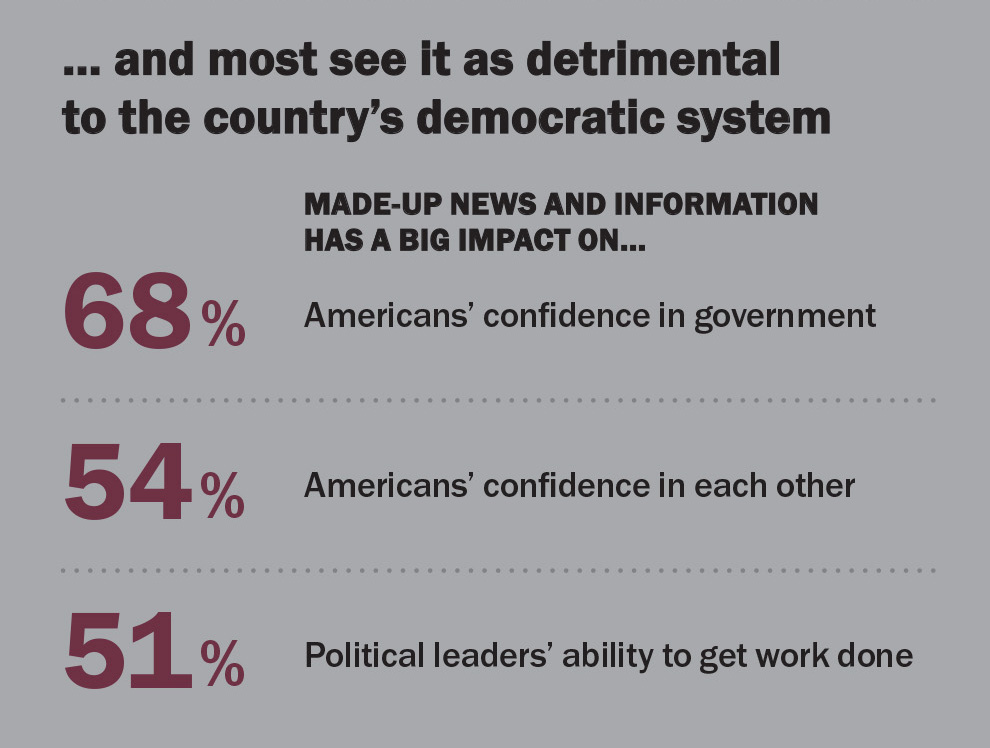 ... and most see it as detrimental to the country's democratic system

MADE-UP NEWS AND INFORMATION HAS A BIG IMPACT ON...

68% Americans' confidence in government

54% Americans' confidence in each other

51% Political leaders' ability to get work done