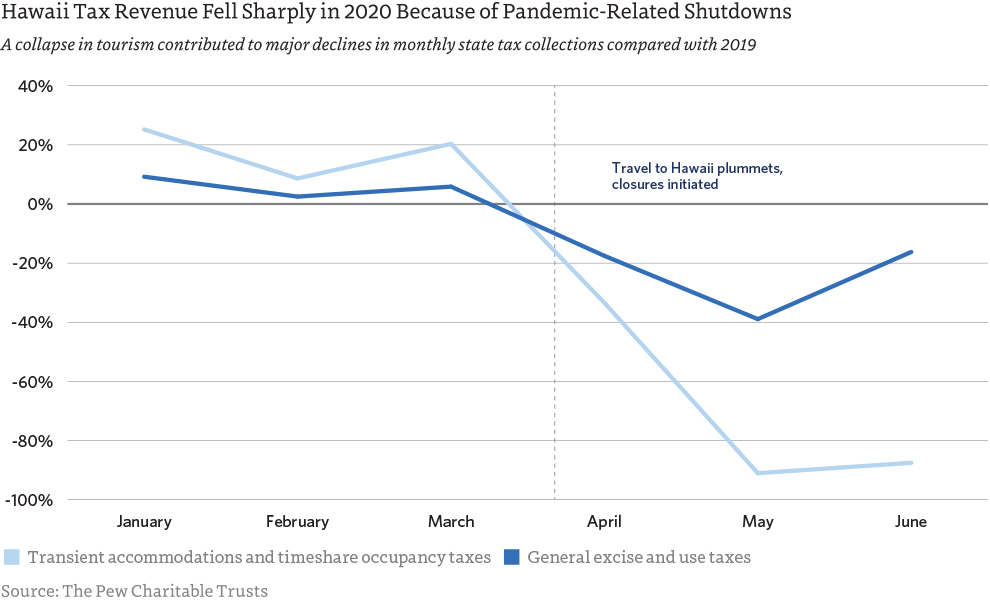 Hawaii Tax Revenue Fell Sharply in 2020 Because of Pandemic-Related Shutdowns
A collapse in tourism contributed to major declines in monthly state tax collections compared with 2019

40%
20%
0%
-20%
-40%
-60%
-80%
-100%

Travel to Hawaii plummets, closures initiated

January February March April May June

Transient accommodations and timeshare occupancy taxes
General excise and use taxes

Source: The Pew Charitable Trusts