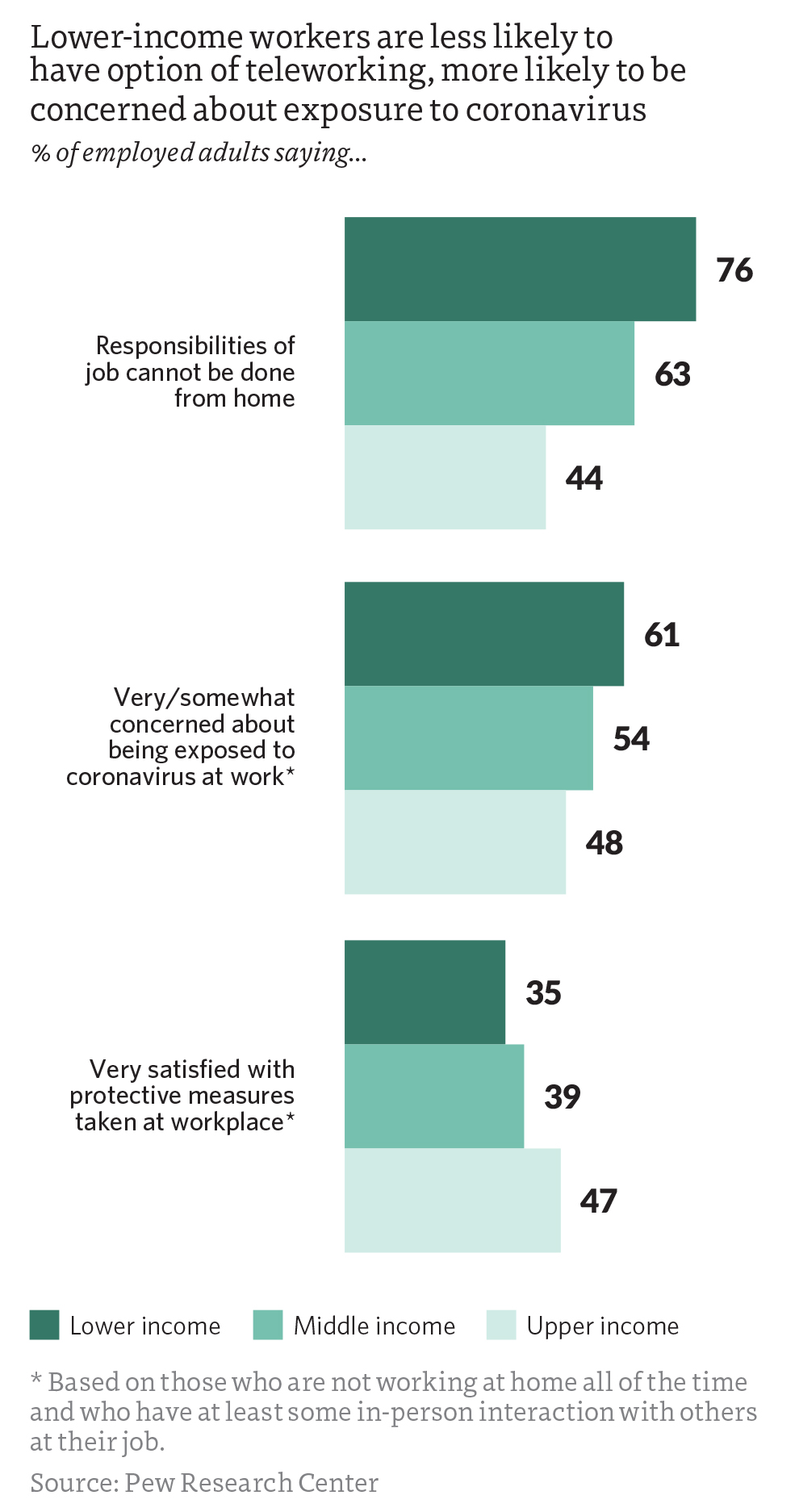 Lower-income workers are less likely to have option of teleworking, more likely to be concerned about exposure to coronavirus

% of employed adults saying...

Responsibilities of job cannot be done from home

76

63

44

Very/somewhat concerned about being exposed to coronavirus at work*

61

54

48

Very satisfied with protective measures taken at workplace*

35

39

47

Lower income Middle income Upper income

* Based on those who are not working at home all of the time and who have at least some in-person interaction with others at their job.

Source: Pew Research Center