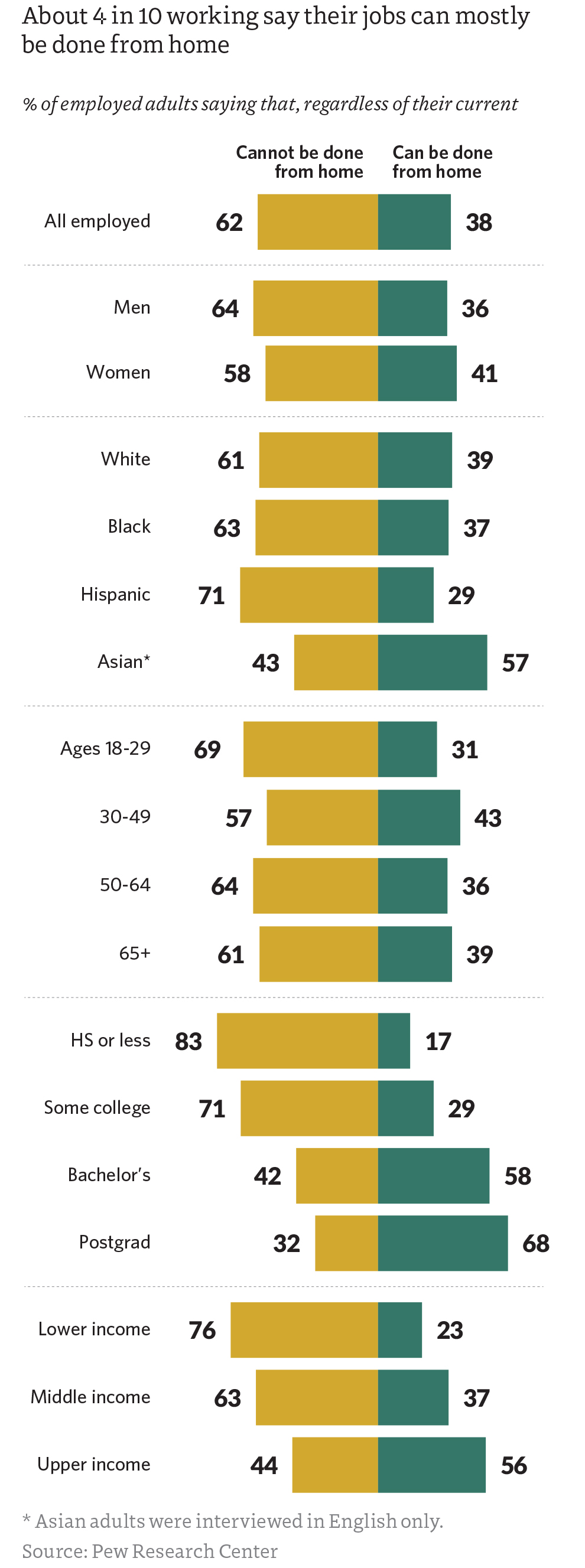 About 4 in 10 working say their jobs can mostly be done from home

% of employed adults saying that, regardless of their current

| | Cannot be done from home | Can be done from home |
|---|---|---|
| All employed | 62 | 38 |
| Men | 64 | 36 |
| Women | 58 | 41 |
| White | 61 | 39 |
| Black | 63 | 37 |
| Hispanic | 71 | 29 |
| Asian* | 43 | 57 |
| Ages 18-29 | 69 | 31 |
| 30-49 | 57 | 43 |
| 50-64 | 64 | 36 |
| 65+ | 61 | 39 |
| HS or less | 83 | 17 |
| Some college | 71 | 29 |
| Bachelor's | 42 | 58 |
| Postgrad | 32 | 68 |
| Lower income | 76 | 23 |
| Middle income | 63 | 37 |
| Upper income | 44 | 56 |

* Asian adults were interviewed in English only.
Source: Pew Research Center