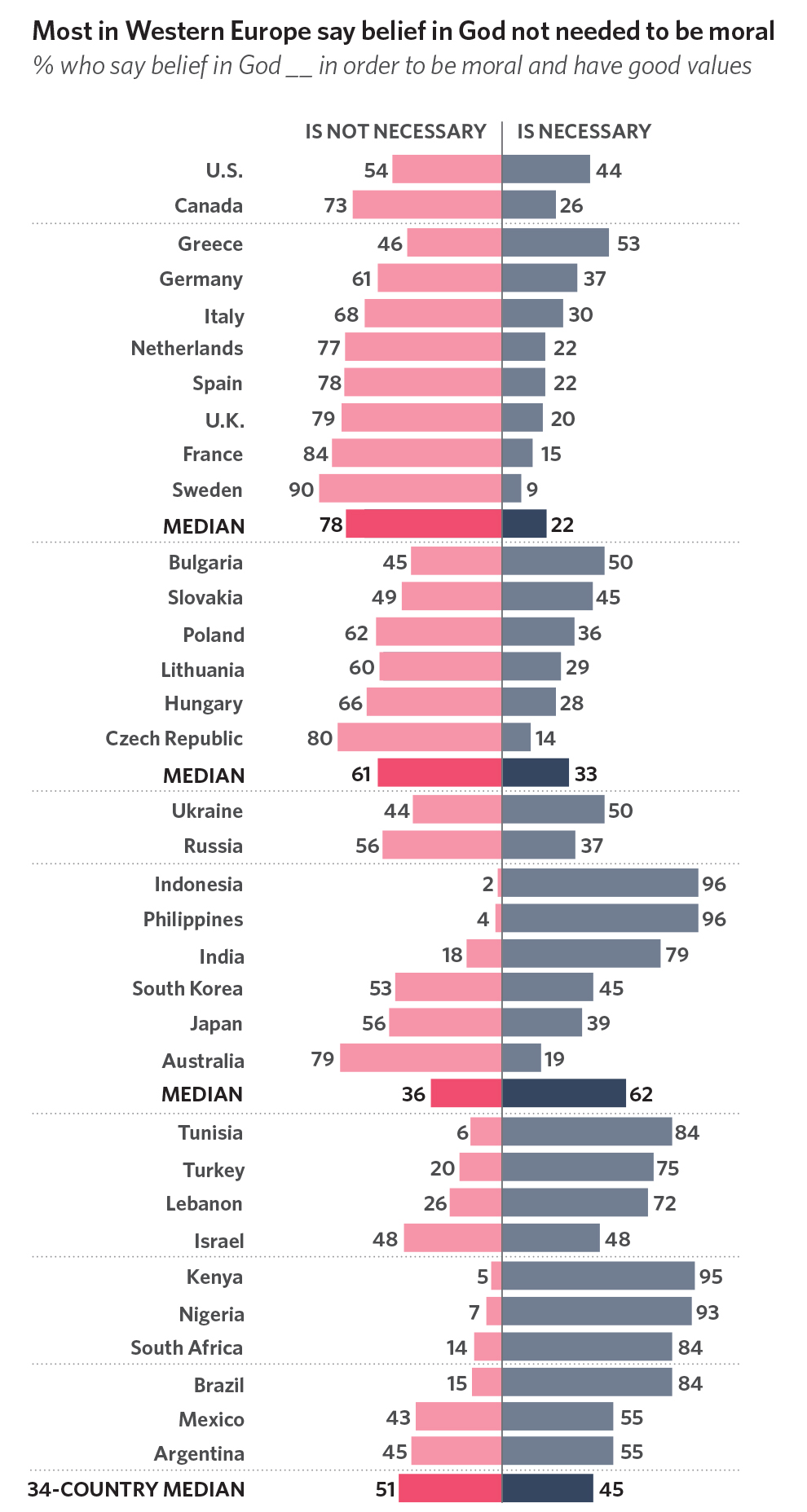 Most in Western Europe say belief in God not needed to be moral

% who say belief in God __ in order to be moral and have good values

| | IS NOT NECESSARY | IS NECESSARY |
|---|---|---|
| U.S. | 54 | 44 |
| Canada | 73 | 26 |
| Greece | 46 | 53 |
| Germany | 61 | 37 |
| Italy | 68 | 30 |
| Netherlands | 77 | 22 |
| Spain | 78 | 22 |
| U.K. | 79 | 20 |
| France | 84 | 15 |
| Sweden | 90 | 9 |
| MEDIAN | 78 | 22 |
| Bulgaria | 45 | 50 |
| Slovakia | 49 | 45 |
| Poland | 62 | 36 |
| Lithuania | 60 | 29 |
| Hungary | 66 | 28 |
| Czech Republic | 80 | 14 |
| MEDIAN | 61 | 33 |
| Ukraine | 44 | 50 |
| Russia | 56 | 37 |
| Indonesia | 2 | 96 |
| Philippines | 4 | 96 |
| India | 18 | 79 |
| South Korea | 53 | 45 |
| Japan | 56 | 39 |
| Australia | 79 | 19 |
| MEDIAN | 36 | 62 |
| Tunisia | 6 | 84 |
| Turkey | 20 | 75 |
| Lebanon | 26 | 72 |
| Israel | 48 | 48 |
| Kenya | 5 | 95 |
| Nigeria | 7 | 93 |
| South Africa | 14 | 84 |
| Brazil | 15 | 84 |
| Mexico | 43 | 55 |
| Argentina | 45 | 55 |
| 34-COUNTRY MEDIAN | 51 | 45 |