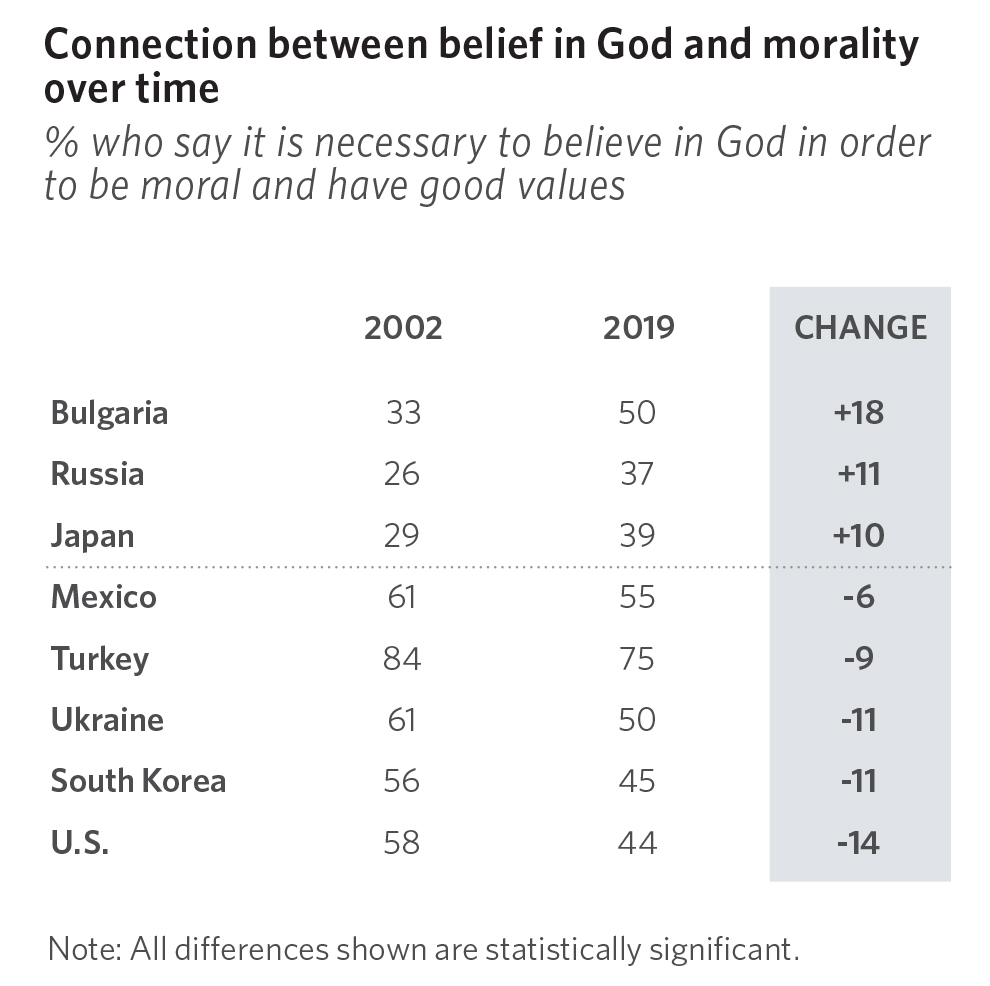 Connection between belief in God and morality over time

% who say it is necessary to believe in God in order to be moral and have good values

| | 2002 | 2019 | CHANGE |
|---|---|---|---|
| Bulgaria | 33 | 50 | +18 |
| Russia | 26 | 37 | +11 |
| Japan | 29 | 39 | +10 |
| Mexico | 61 | 55 | -6 |
| Turkey | 84 | 75 | -9 |
| Ukraine | 61 | 50 | -11 |
| South Korea | 56 | 45 | -11 |
| U.S. | 58 | 44 | -14 |

Note: All differences shown are statistically significant.