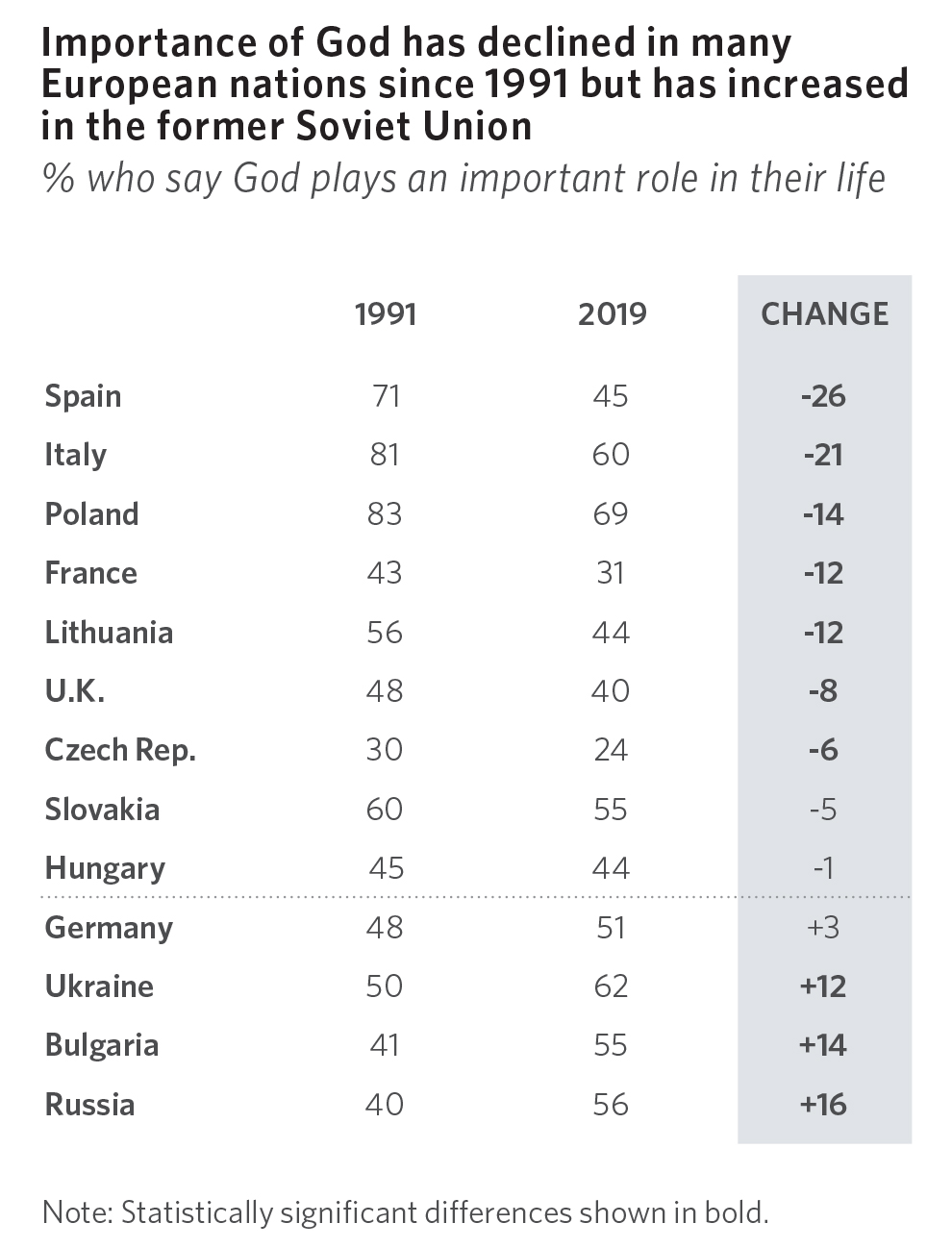 Importance of God has declined in many European nations since 1991 but has increased in the former Soviet Union

% who say God plays an important role in their life

| | 1991 | 2019 | CHANGE |
|---|---|---|---|
| Spain | 71 | 45 | -26 |
| Italy | 81 | 60 | -21 |
| Poland | 83 | 69 | -14 |
| France | 43 | 31 | -12 |
| Lithuania | 56 | 44 | -12 |
| U.K. | 48 | 40 | -8 |
| Czech Rep. | 30 | 24 | -6 |
| Slovakia | 60 | 55 | -5 |
| Hungary | 45 | 44 | -1 |
| Germany | 48 | 51 | +3 |
| Ukraine | 50 | 62 | +12 |
| Bulgaria | 41 | 55 | +14 |
| Russia | 40 | 56 | +16 |

Note: Statistically significant differences shown in bold.