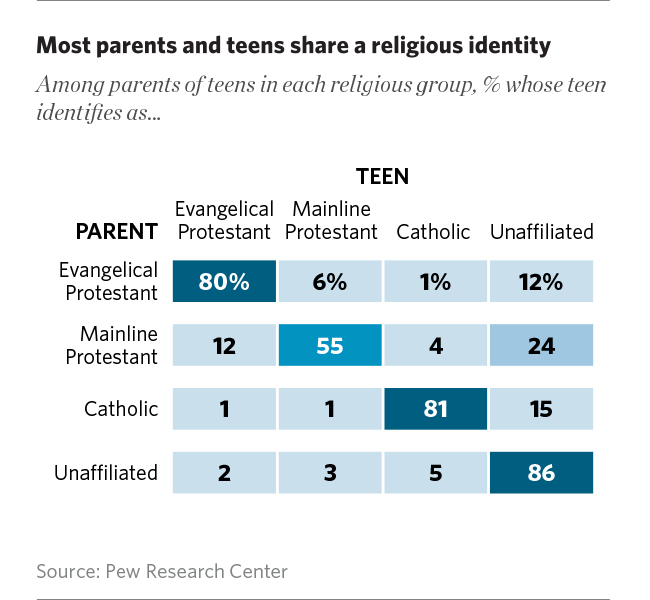 Most parents and teens share a religious identity

Among parents of teens in each religious group, % whose teen identifies as...

TEEN

| PARENT | Evangelical Protestant | Mainline Protestant | Catholic | Unaffiliated |
|---|---|---|---|---|
| Evangelical Protestant | 80% | 6% | 1% | 12% |
| Mainline Protestant | 12 | 55 | 4 | 24 |
| Catholic | 1 | 1 | 81 | 15 |
| Unaffiliated | 2 | 3 | 5 | 86 |

Source: Pew Research Center