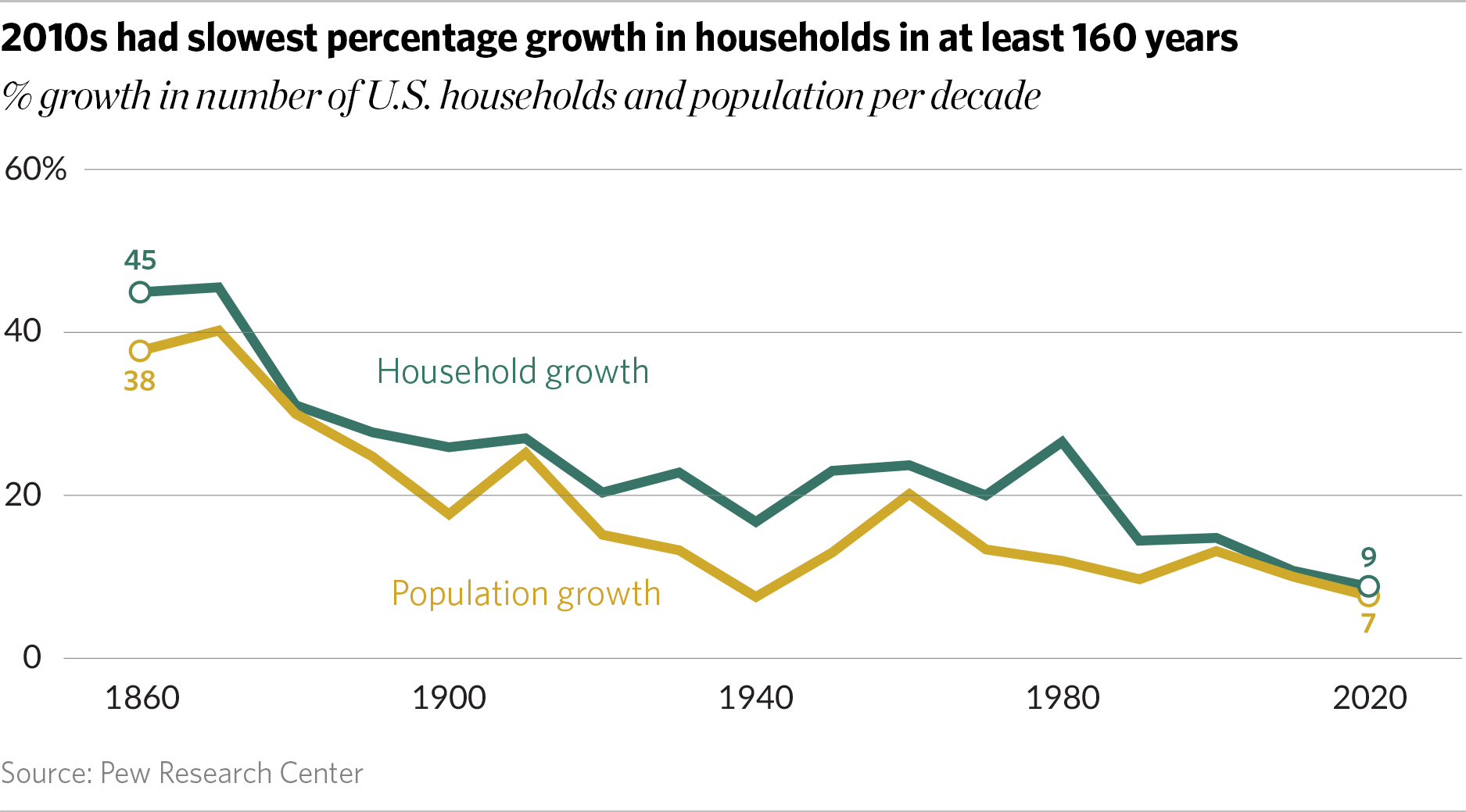 2010s had slowest percentage growth in households in at least 160 years

% growth in number of U.S. households and population per decade

60%

40

20

0

45

38

Household growth

Population growth

9

7

1860

1900

1940

1980

2020

Source: Pew Research Center