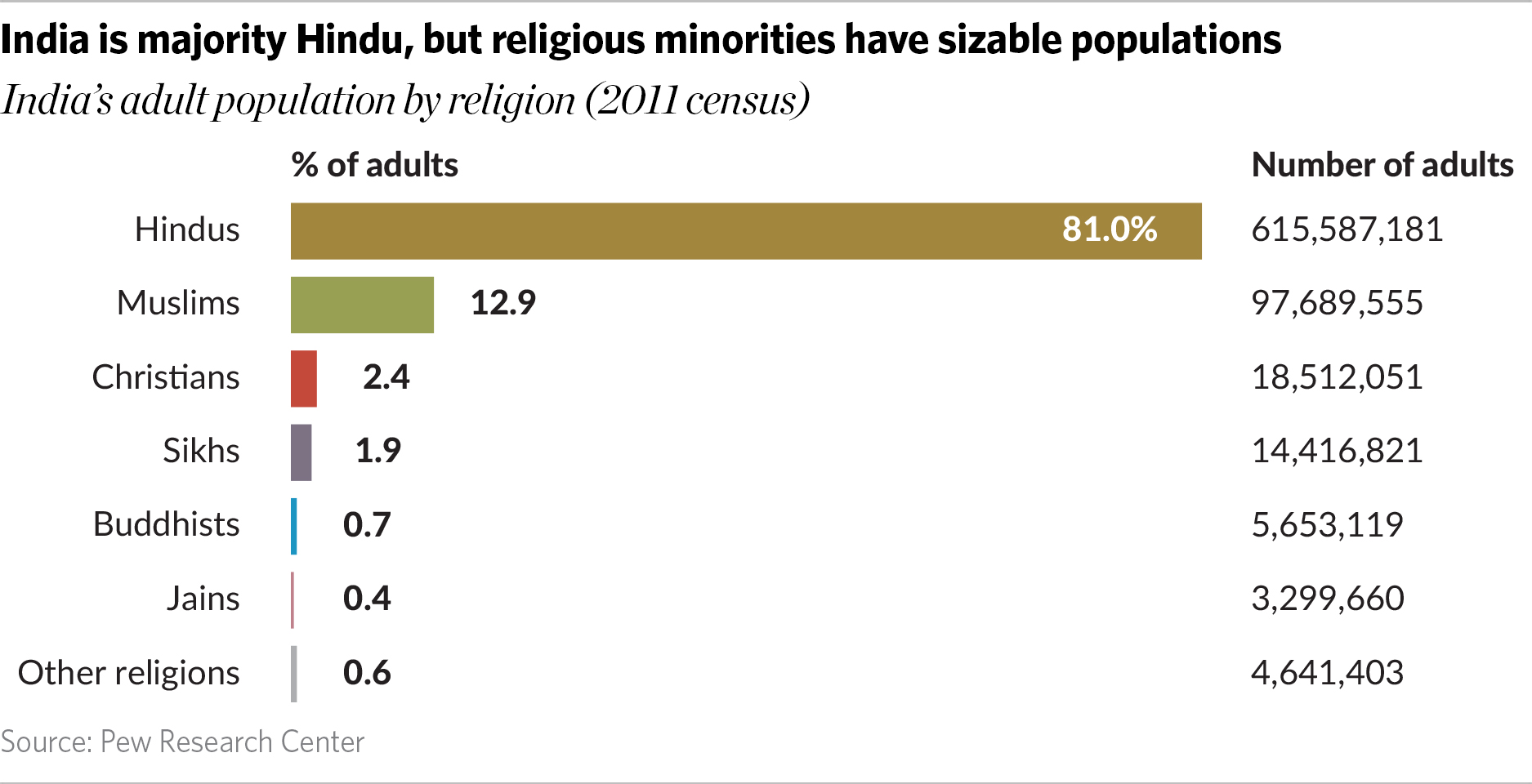 India is majority Hindu, but religious minorities have sizable populations

India's adult population by religion (2011 census)

|  | % of adults | Number of adults |
|---|---|---|
| Hindus | 81.0% | 615,587,181 |
| Muslims | 12.9 | 97,689,555 |
| Christians | 2.4 | 18,512,051 |
| Sikhs | 1.9 | 14,416,821 |
| Buddhists | 0.7 | 5,653,119 |
| Jains | 0.4 | 3,299,660 |
| Other religions | 0.6 | 4,641,403 |

Source: Pew Research Center